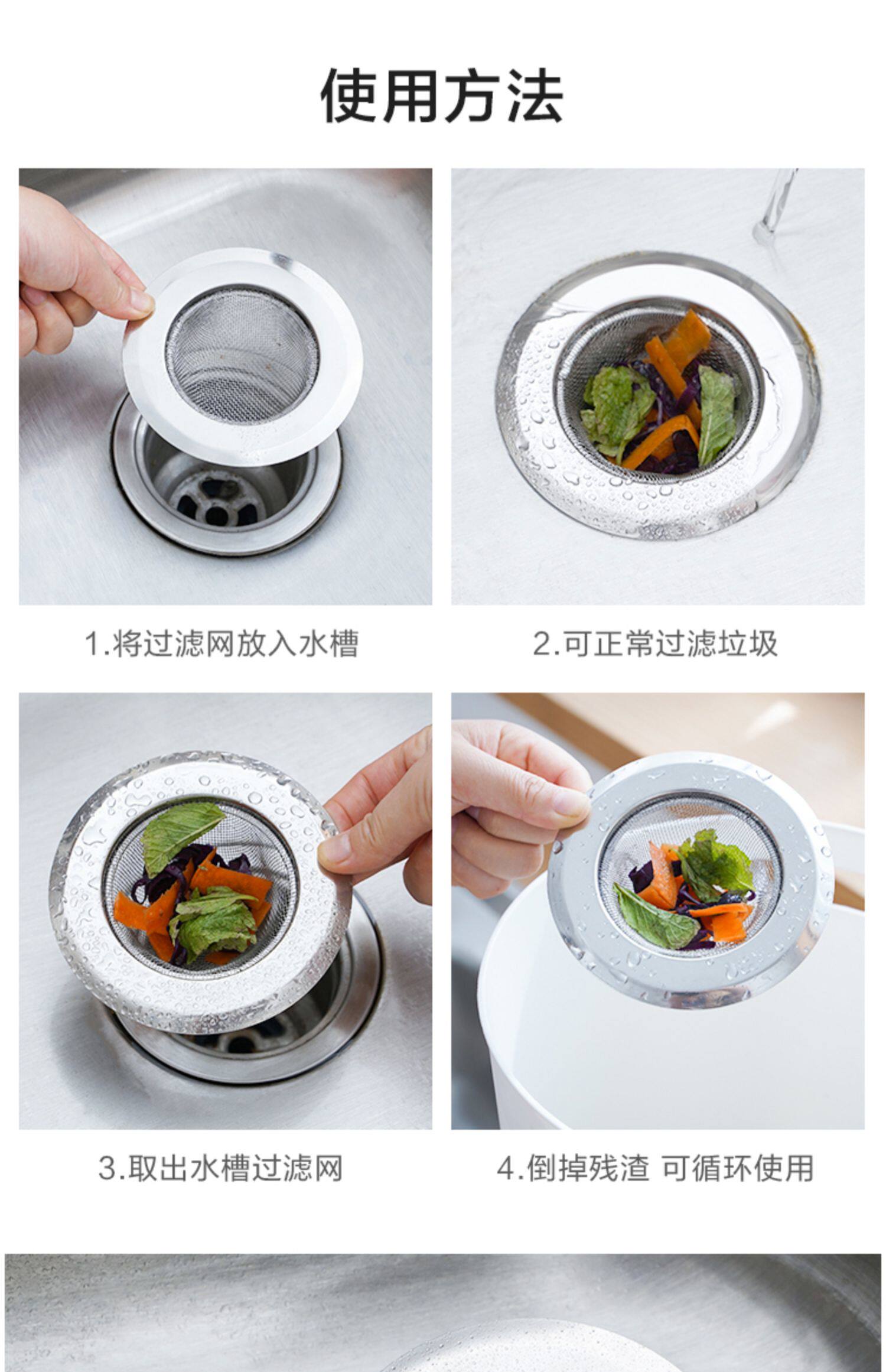 使用方法

1.将过滤网放入水槽

2.可正常过滤垃圾

3.取出水槽过滤网

4.倒掉残渣 可循环使用