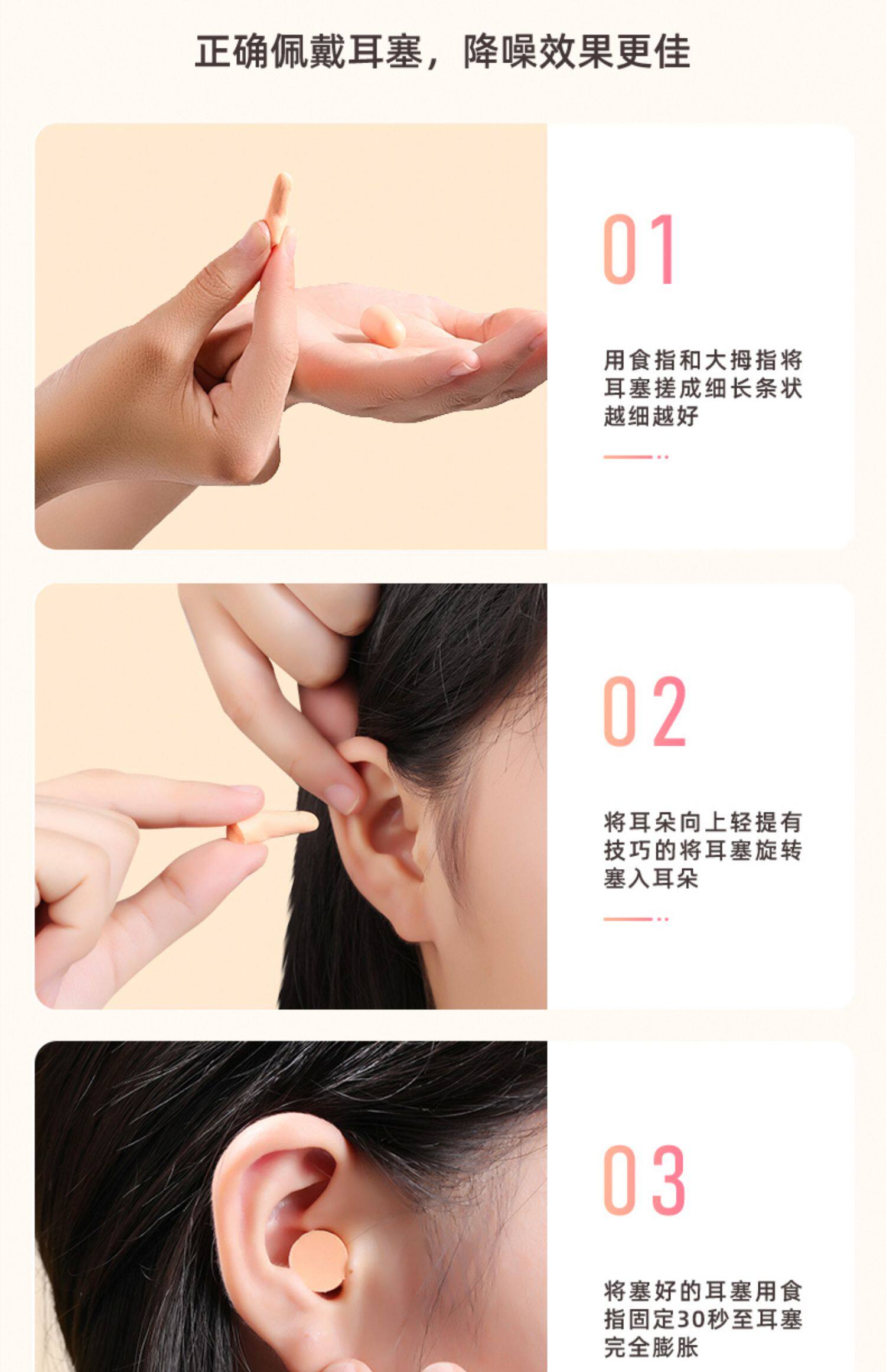 正确佩戴耳塞，降噪效果更佳

01

用食指和大拇指将耳塞搓成细长条状越细越好

02

将耳朵向上轻提有技巧的将耳塞旋转塞入耳朵

03

将塞好的耳塞用食指固定30秒至耳塞完全膨胀