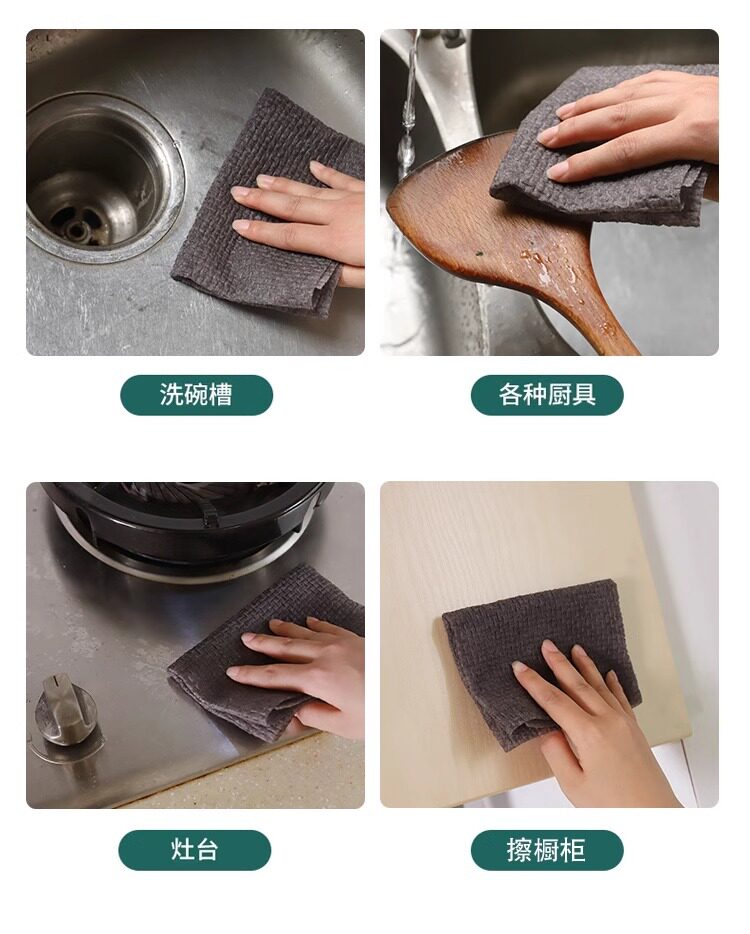 洗碗槽

各种厨具

灶台

擦橱柜