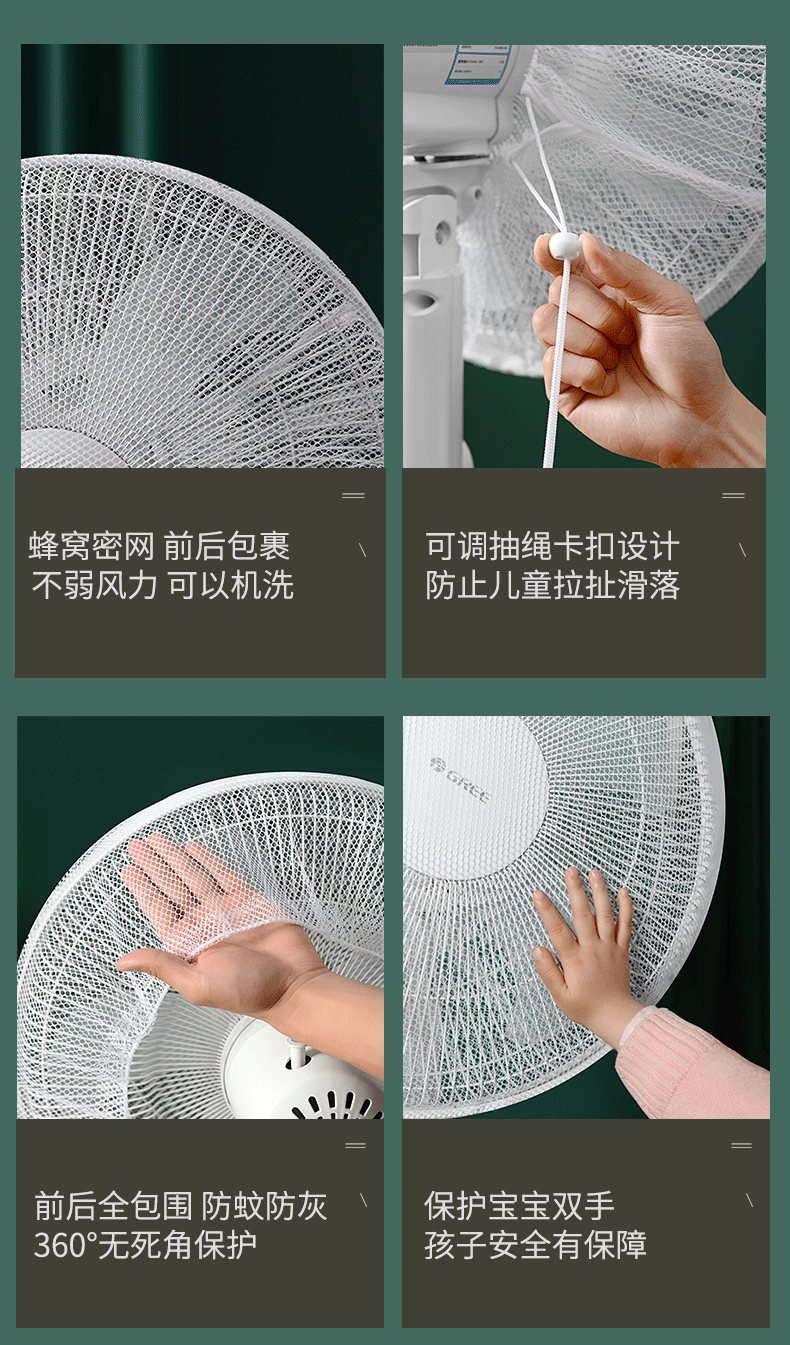 蜂窝密网 前后包裹
不弱风力 可以机洗

可调抽绳卡扣设计
防止儿童拉扯滑落

GREE

前后全包围 防蚊防灰
360°无死角保护

保护宝宝双手
孩子安全有保障