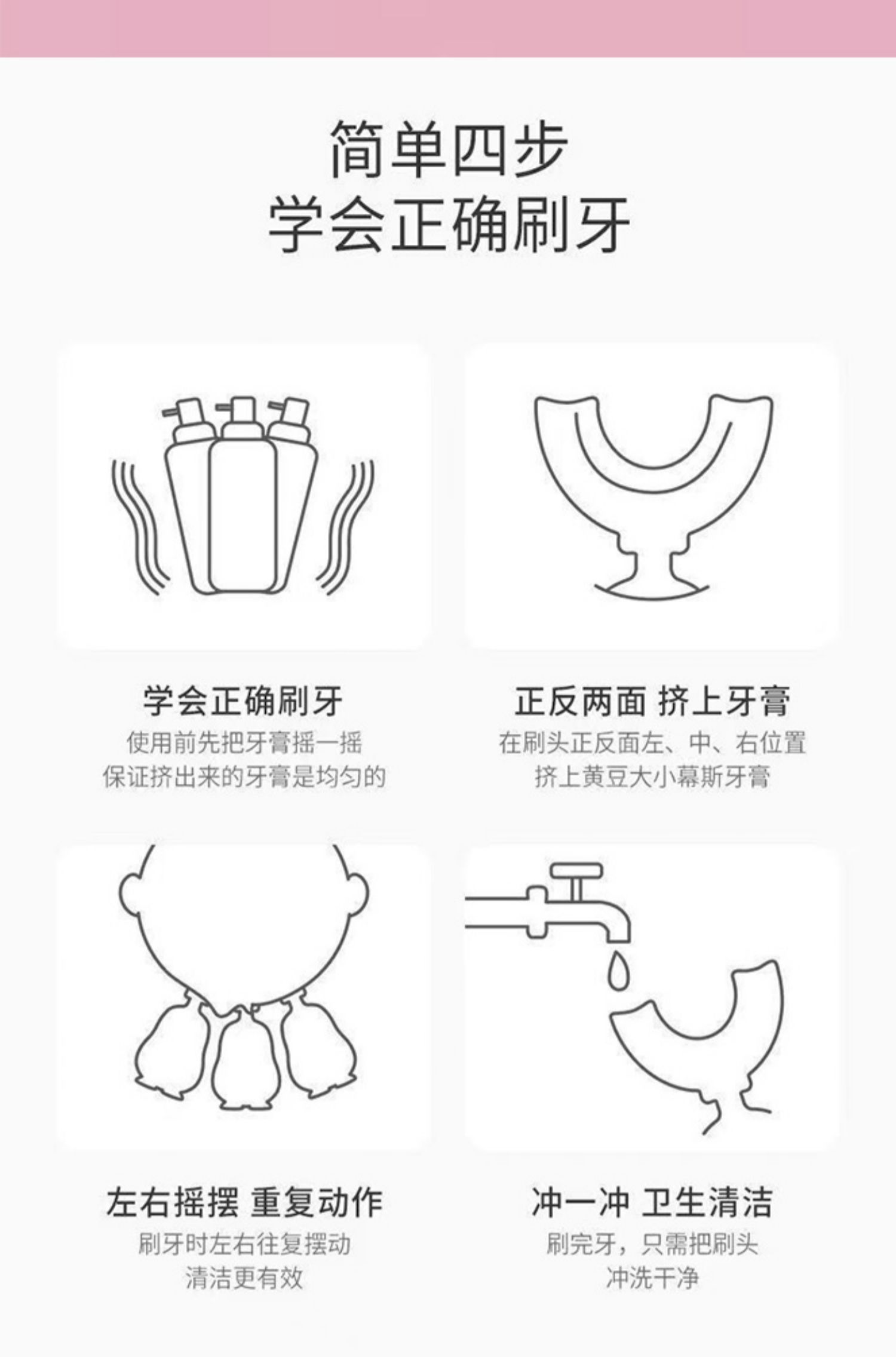 简单四步
学会正确刷牙

学会正确刷牙
使用前先把牙膏摇一摇
保证挤出来的牙膏是均匀的

正反两面 挤上牙膏
在刷头正反面左、中、右位置
挤上黄豆大小幕斯牙膏

左右摇摆 重复动作
刷牙时左右往复摆动
清洁更有效

冲一冲 卫生清洁
刷完牙，只需把刷头
冲洗干净