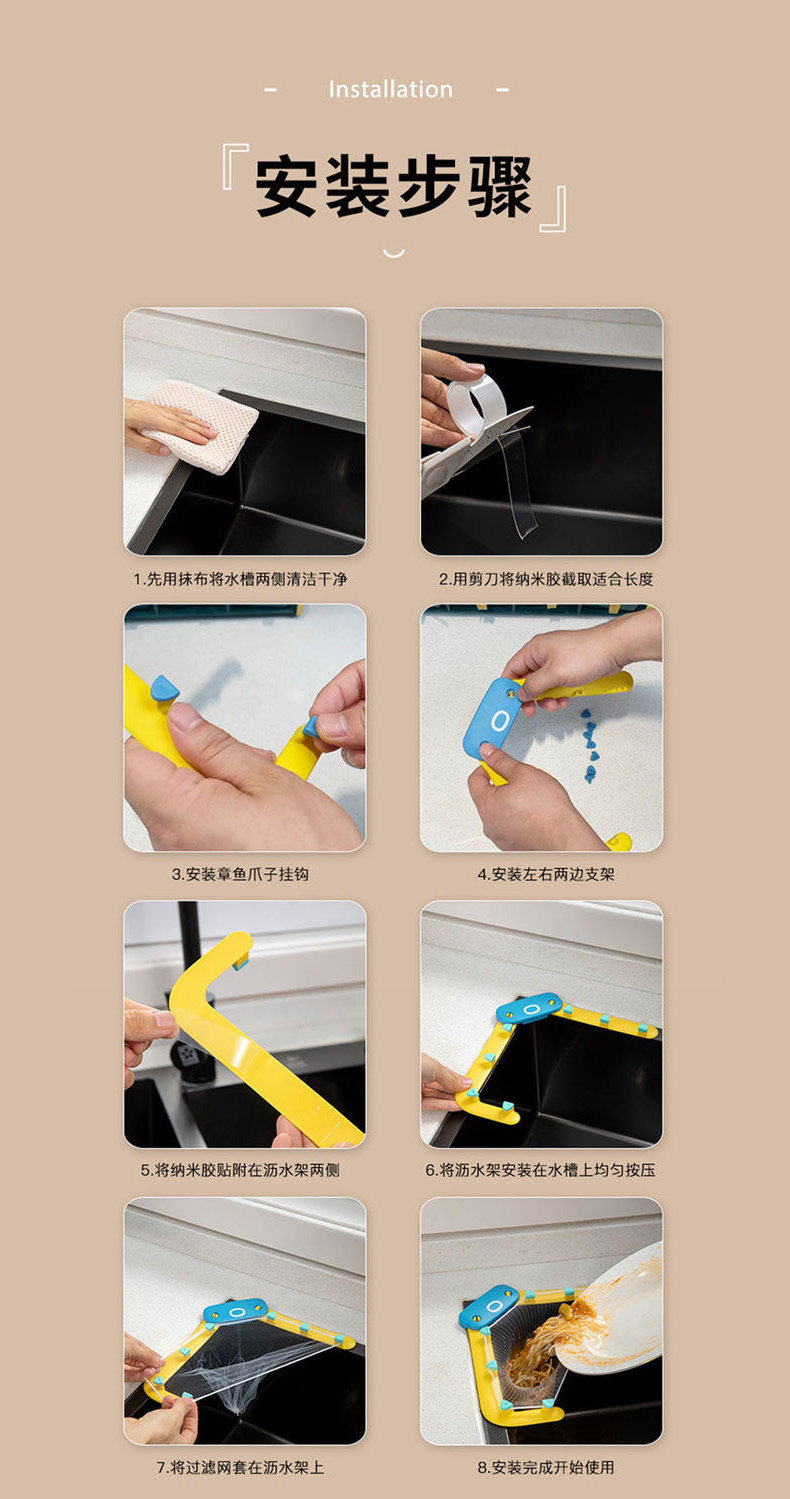 - Installation -

『安装步骤』

1.先用抹布将水槽两侧清洁干净

2.用剪刀将纳米胶截取适合长度

3.安装章鱼爪子挂钩

4.安装左右两边支架

5.将纳米胶贴附在沥水架两侧

6.将沥水架安装在水槽上均匀按压

7.将过滤网套在沥水架上

8.安装完成开始使用