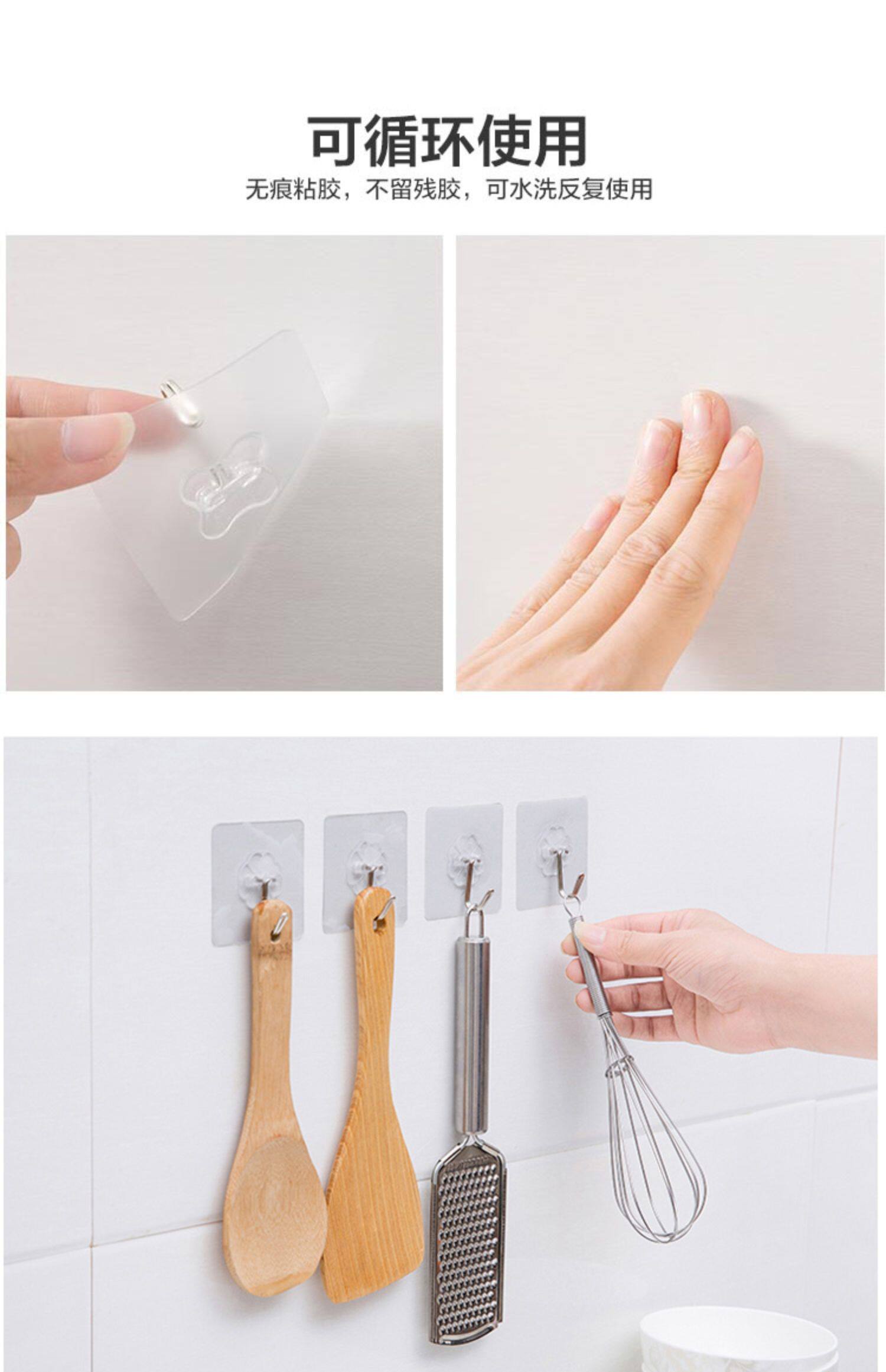 可循环使用

无痕粘胶，不留残胶，可水洗反复使用