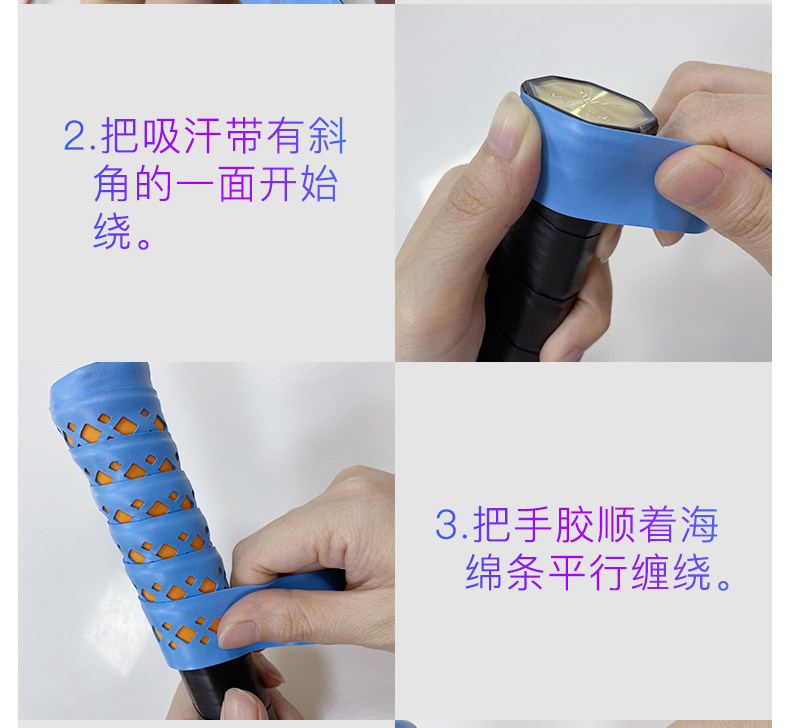 2.把吸汗带有斜角的一面开始绕。

3.把手胶顺着海绵条平行缠绕。