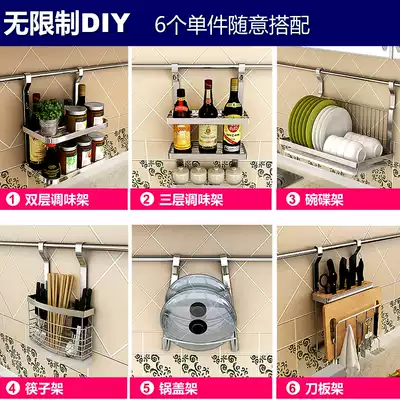 无限制DIY 6个单件随意搭配

1 双层调味架

2 三层调味架

3 碗碟架

4 筷子架

5 锅盖架

6 刀板架