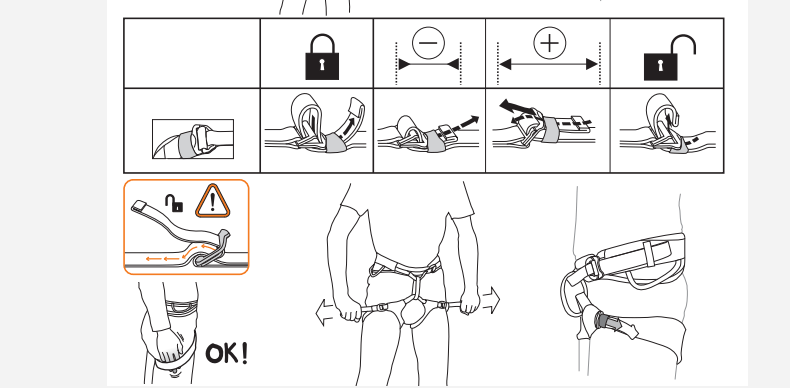 OK!