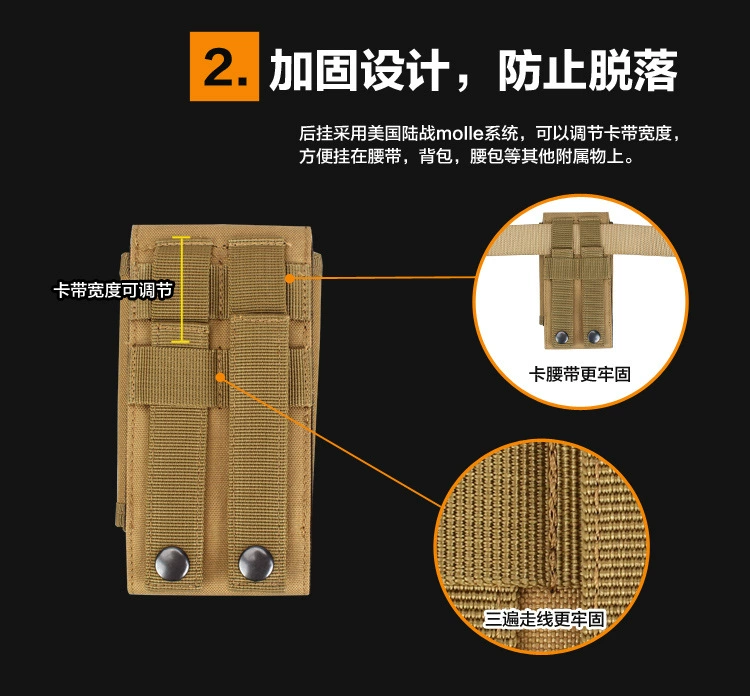 2. 加固设计，防止脱落

后挂采用美国陆战molle系统，可以调节卡带宽度，方便挂在腰带，背包，腰包等其他附属物上。

卡带宽度可调节

卡腰带更牢固

三遍走线更牢固