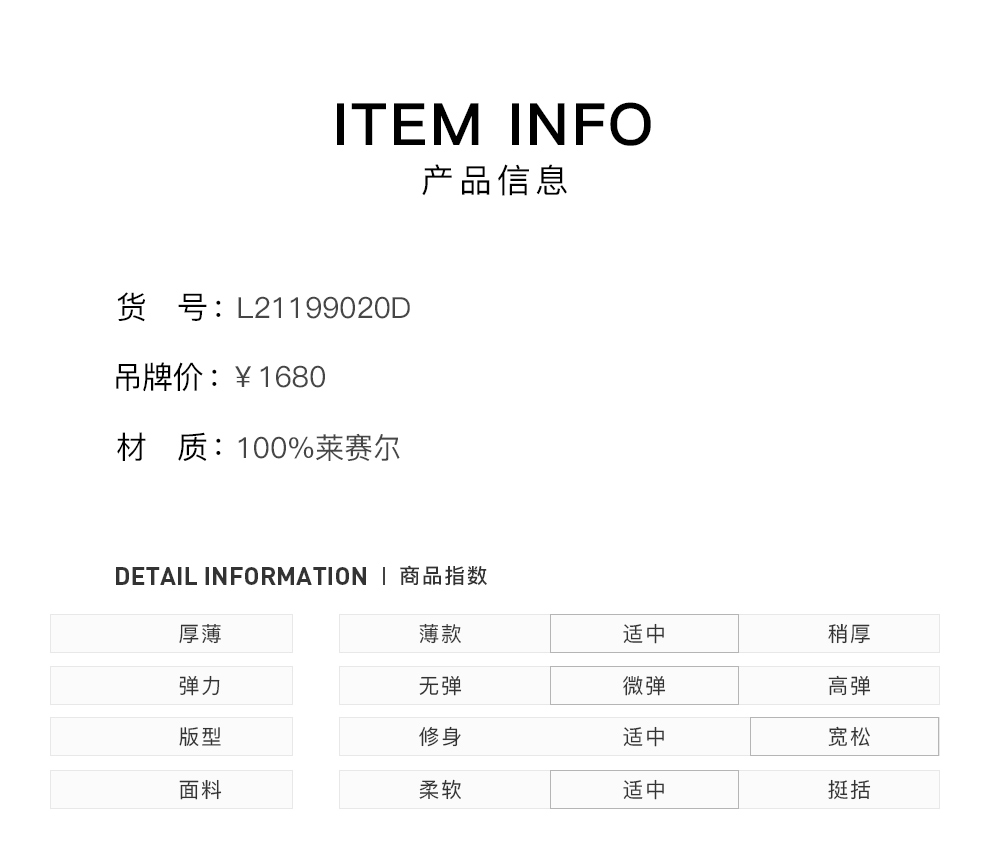 ITEM INFO
产品信息

货　号：L21199020D

吊牌价：￥1680

材　质：100%莱赛尔

DETAIL INFORMATION | 商品指数

| 厚薄 | 薄款 | 适中 | 稍厚 |
|---|---|---|---|
| 弹力 | 无弹 | 微弹 | 高弹 |
| 版型 | 修身 | 适中 | 宽松 |
| 面料 | 柔软 | 适中 | 挺括 |