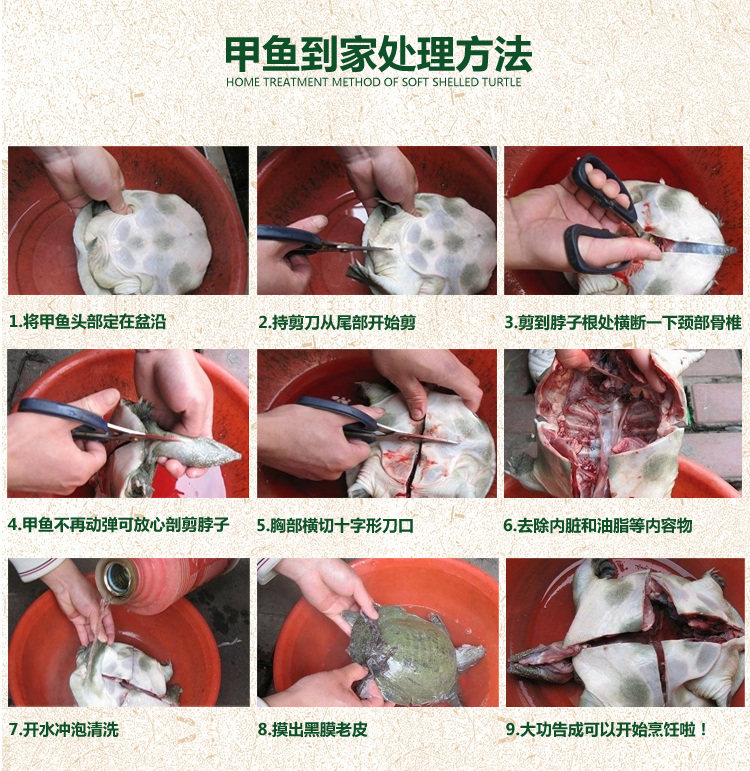 甲鱼到家处理方法
HOME TREATMENT METHOD OF SOFT SHELLED TURTLE

1.将甲鱼头部定在盆沿

2.持剪刀从尾部开始剪

3.剪到脖子根处横断一下颈部骨椎

4.甲鱼不再动弹可放心剖剪脖子

5.胸部横切十字形刀口

6.去除内脏和油脂等内容物

7.开水冲泡清洗

8.摸出黑膜老皮

9.大功告成可以开始烹饪啦！