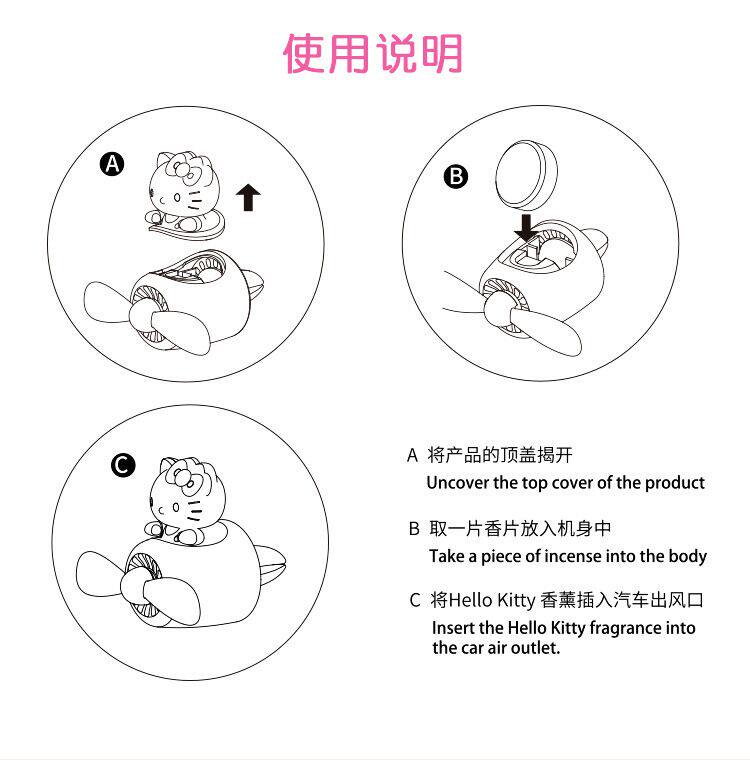 使用说明

A

B

C

A 将产品的顶盖揭开
Uncover the top cover of the product

B 取一片香片放入机身中
Take a piece of incense into the body

C 将Hello Kitty 香薰插入汽车出风口
Insert the Hello Kitty fragrance into the car air outlet.