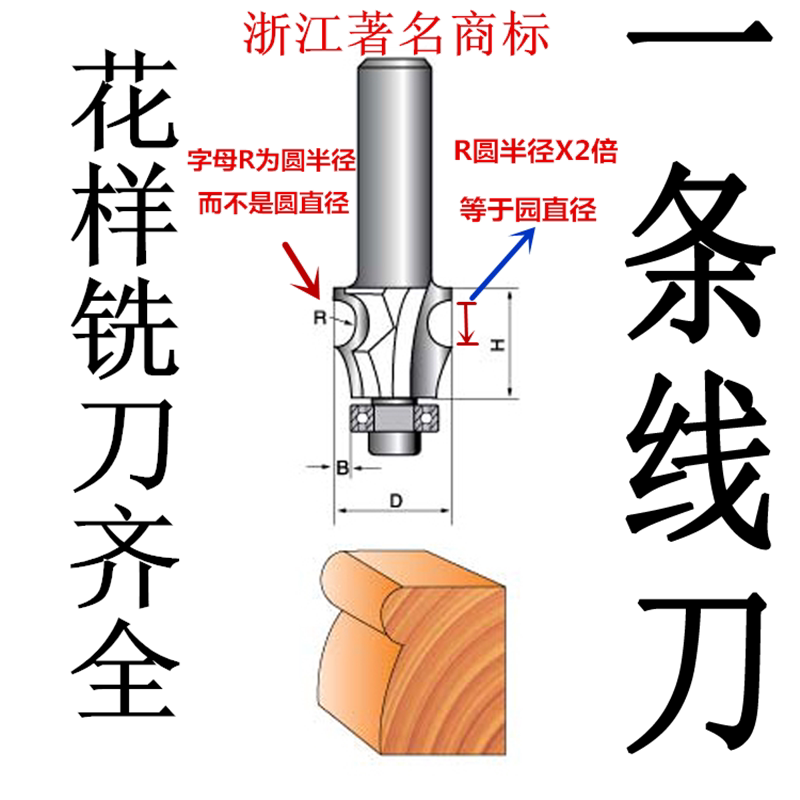 浙江著名商标

花样铣刀齐全

字母R为圆半径
而不是圆直径

R圆半径X2倍
等于园直径

R

H

B

D

一条线刀