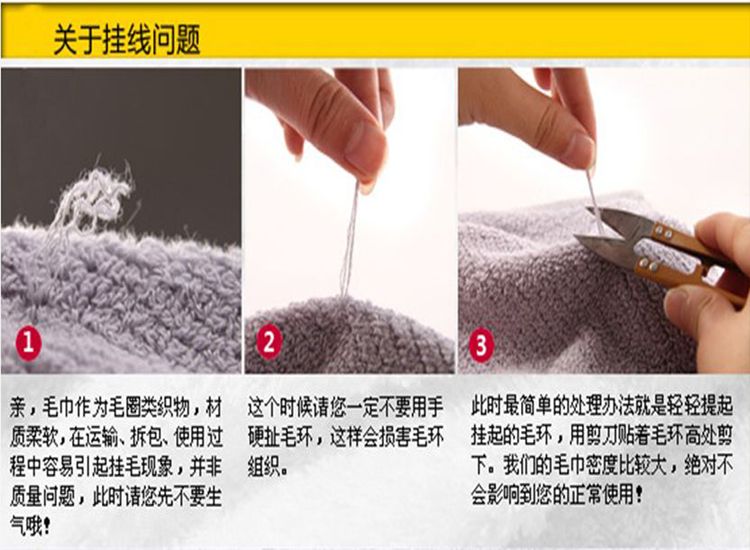 关于挂线问题

1

2

3

亲，毛巾作为毛圈类织物，材质柔软，在运输、拆包、使用过程中容易引起挂毛现象，并非质量问题，此时请您先不要生气哦！

这个时候请您一定不要用手硬扯毛环，这样会损害毛环组织。

此时最简单的处理办法就是轻轻提起挂起的毛环，用剪刀贴着毛环高处剪下。我们的毛巾密度比较大，绝对不会影响到您的正常使用！