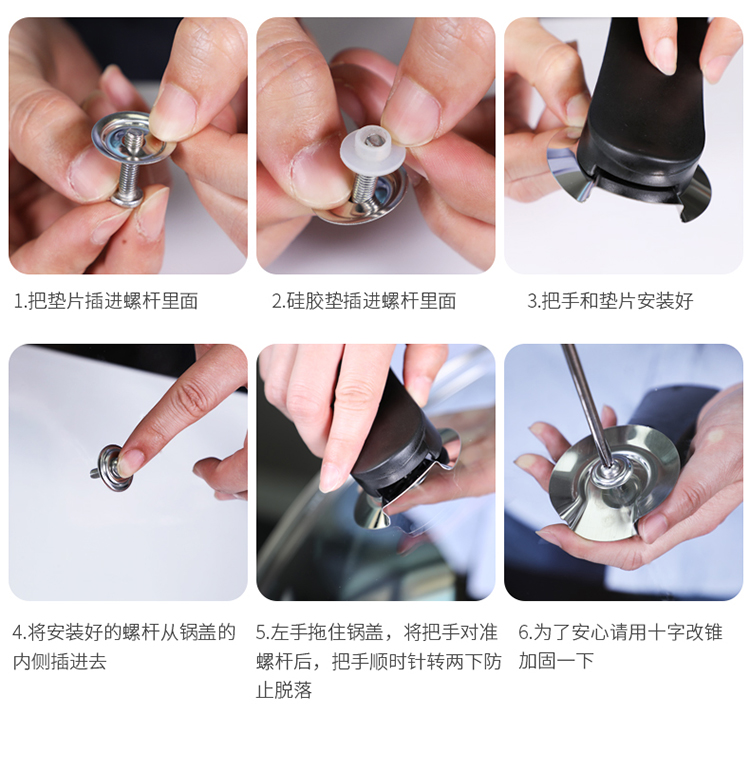 1.把垫片插进螺杆里面

2.硅胶垫插进螺杆里面

3.把手和垫片安装好

4.将安装好的螺杆从锅盖的内侧插进去

5.左手拖住锅盖，将把手对准螺杆后，把手顺时针转两下防止脱落

6.为了安心请用十字改锥加固一下