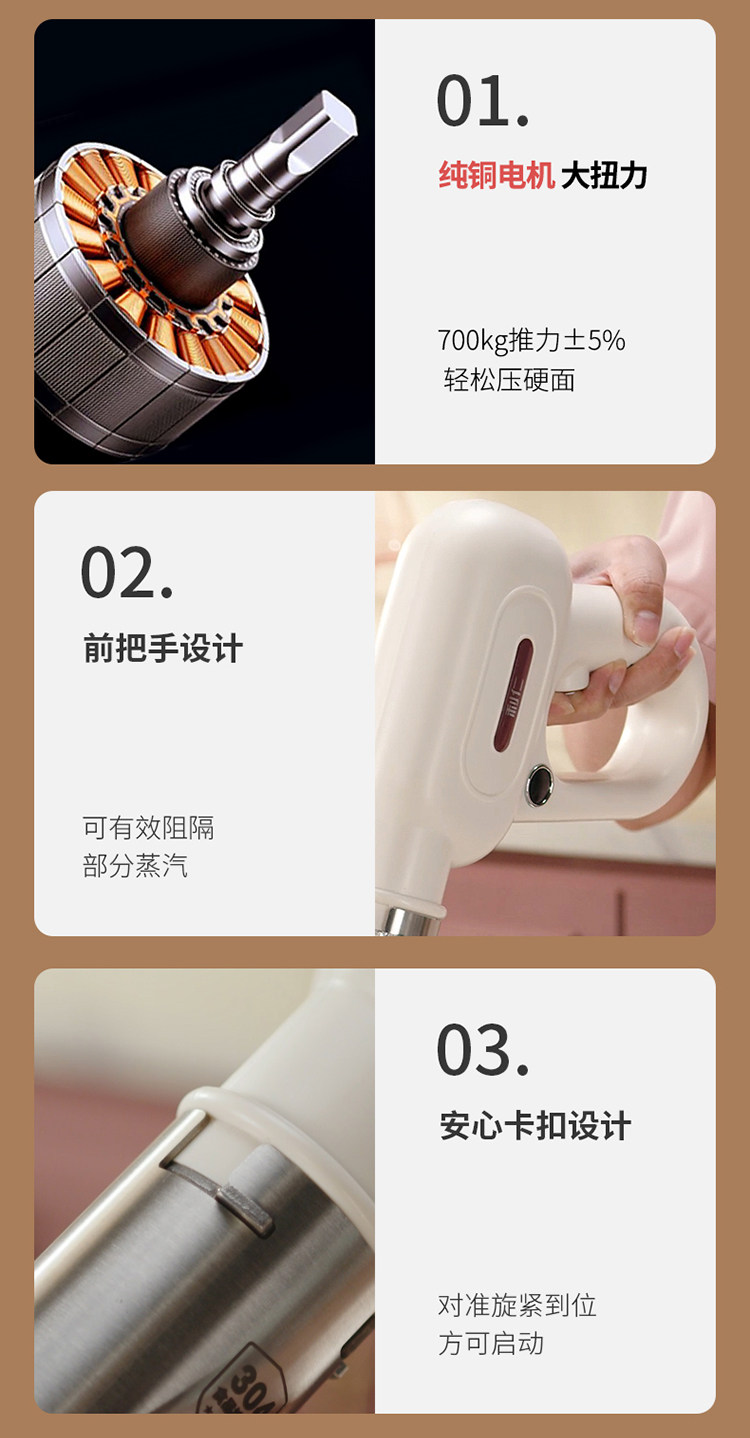 01.

纯铜电机 大扭力

700kg推力±5%
轻松压硬面

02.

前把手设计

可有效阻隔
部分蒸汽

03.

安心卡扣设计

对准旋紧到位
方可启动

304