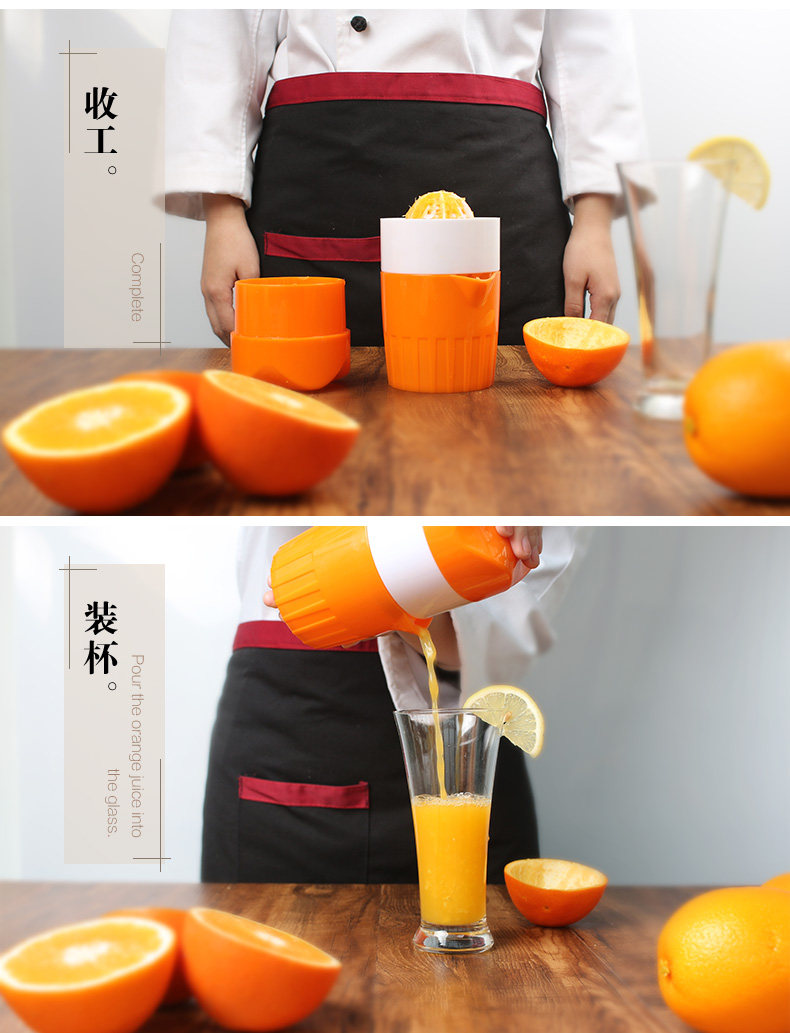 收工。

Complete

装杯。

Pour the orange juice into the glass.