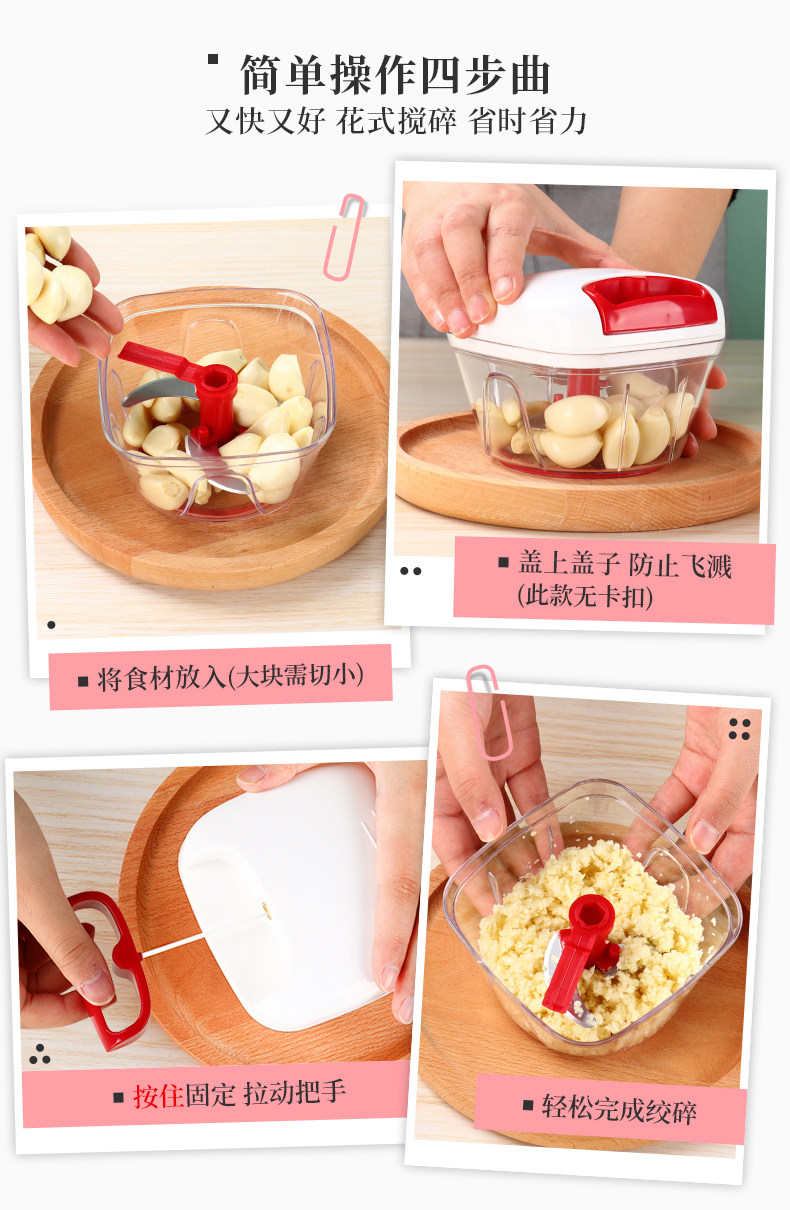 简单操作四步曲
又快又好 花式搅碎 省时省力

将食材放入(大块需切小)

盖上盖子 防止飞溅
(此款无卡扣)

按住固定 拉动把手

轻松完成绞碎