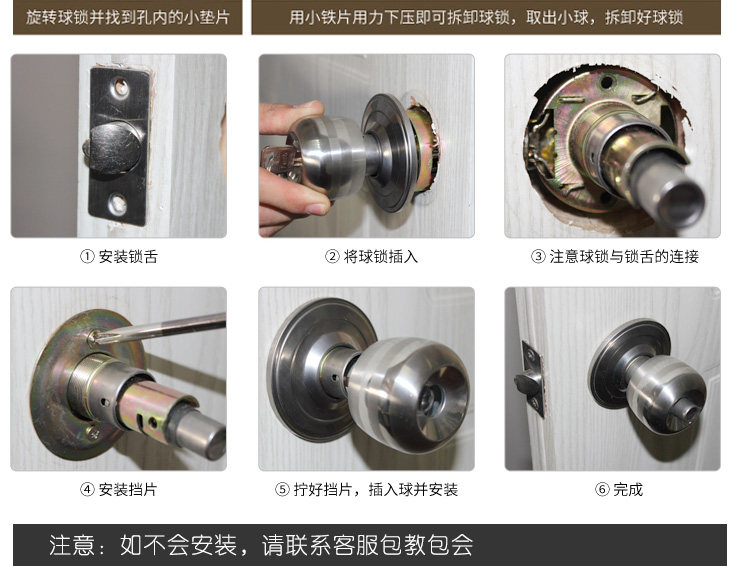 旋转球锁并找到孔内的小垫片

用小铁片用力下压即可拆卸球锁，取出小球，拆卸好球锁

① 安装锁舌

② 将球锁插入

③ 注意球锁与锁舌的连接

④ 安装挡片

⑤ 拧好挡片，插入球并安装

⑥ 完成

注意：如不会安装，请联系客服包教包会