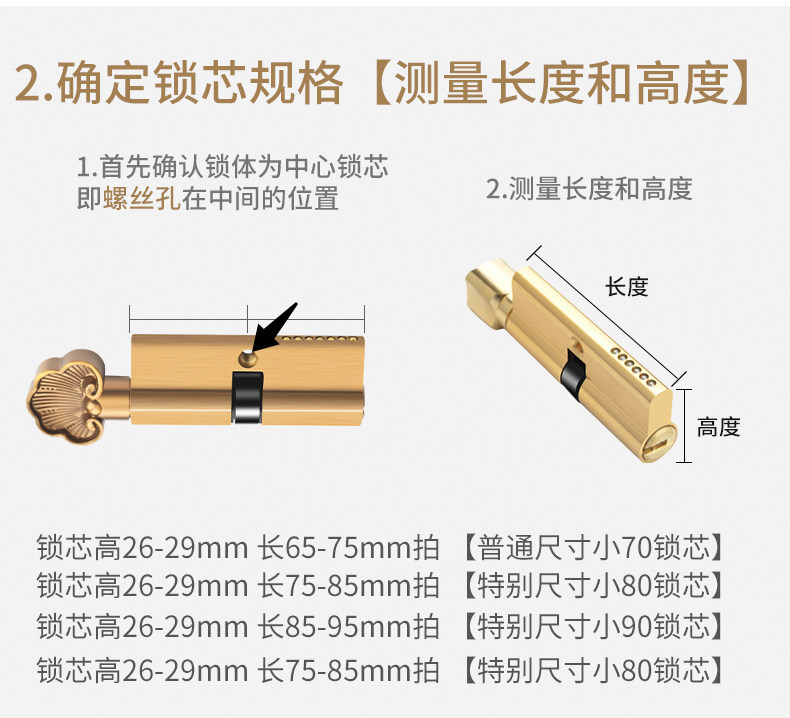 2.确定锁芯规格【测量长度和高度】

1.首先确认锁体为中心锁芯
即螺丝孔在中间的位置

2.测量长度和高度

长度

高度

锁芯高26-29mm 长65-75mm拍 【普通尺寸小70锁芯】
锁芯高26-29mm 长75-85mm拍 【特别尺寸小80锁芯】
锁芯高26-29mm 长85-95mm拍 【特别尺寸小90锁芯】
锁芯高26-29mm 长75-85mm拍 【特别尺寸小80锁芯】