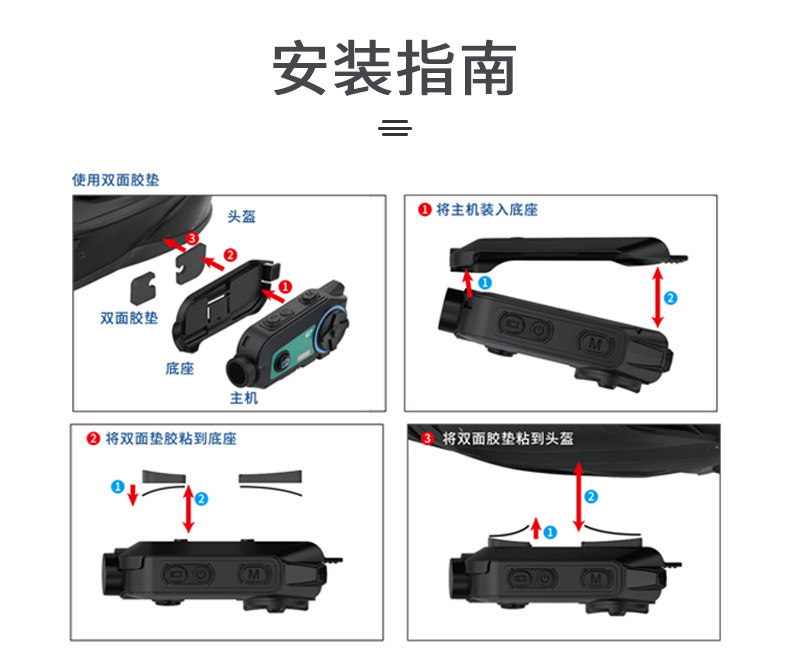 安装指南

使用双面胶垫

头盔
3
2
1
双面胶垫
底座
主机

1 将主机装入底座
1
2
M

2 将双面垫胶粘到底座
1
2
M

3 将双面胶垫粘到头盔
2
1
M