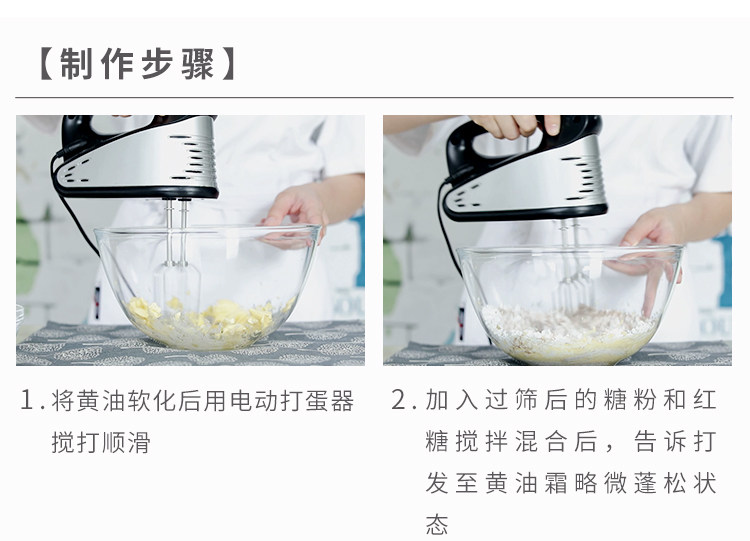 【制作步骤】

1. 将黄油软化后用电动打蛋器搅打顺滑

2. 加入过筛后的糖粉和红糖搅拌混合后，告诉打发至黄油霜略微蓬松状态