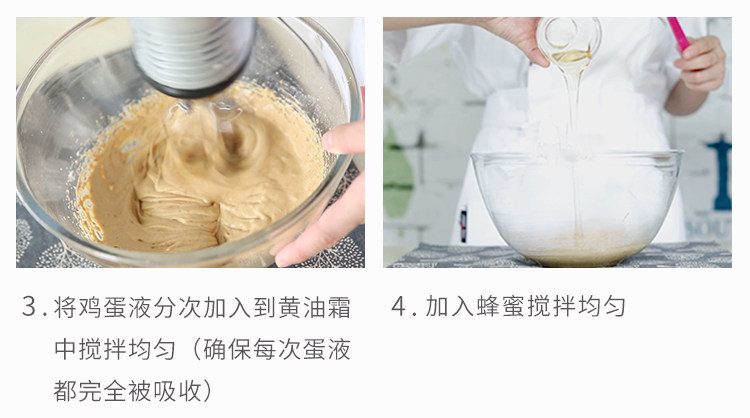 3. 将鸡蛋液分次加入到黄油霜中搅拌均匀（确保每次蛋液都完全被吸收）

4. 加入蜂蜜搅拌均匀