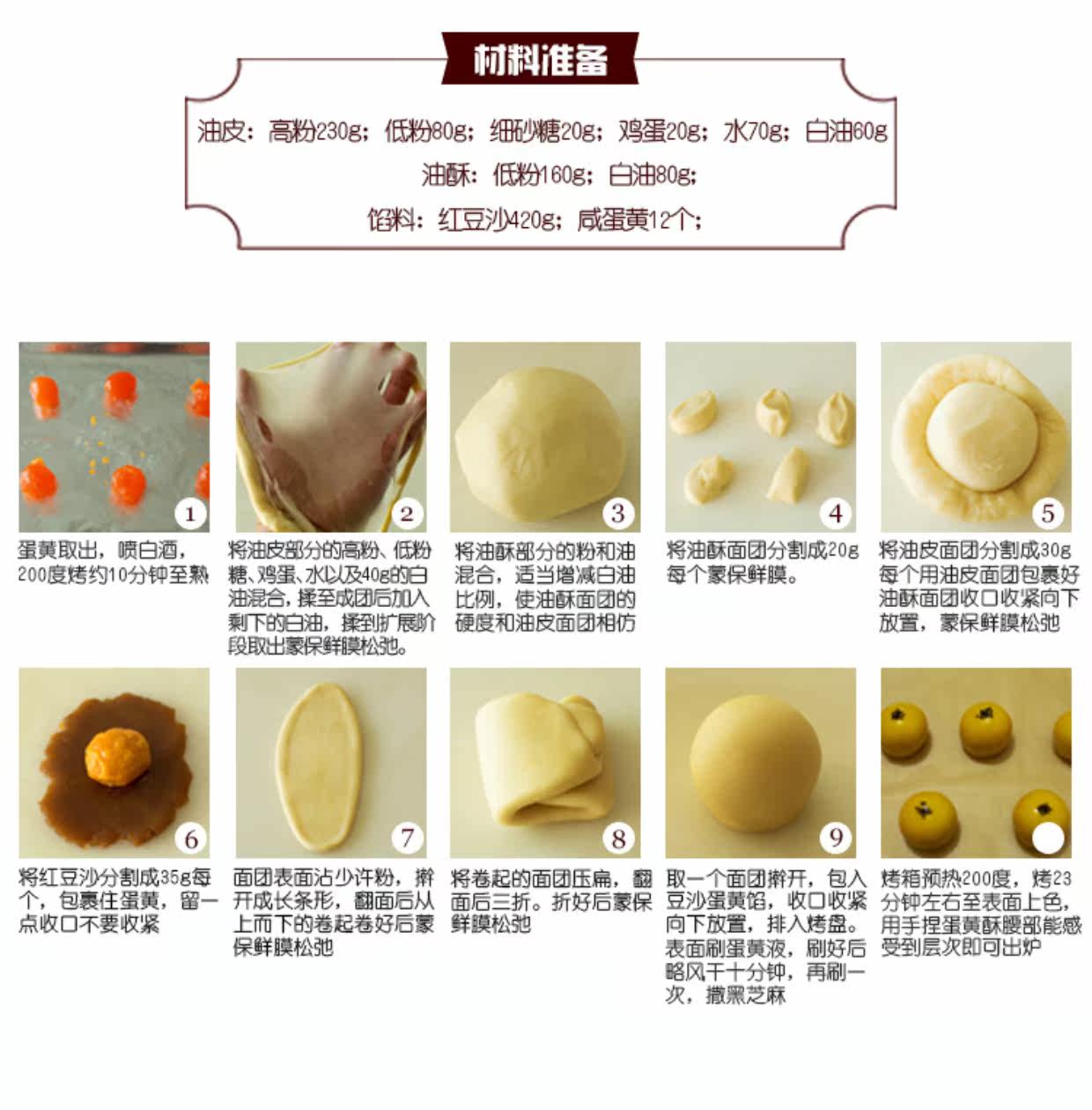 材料准备

油皮：高粉230g；低粉80g；细砂糖20g；鸡蛋20g；水70g；白油60g
油酥：低粉160g；白油80g；
馅料：红豆沙420g；咸蛋黄12个；

1
蛋黄取出，喷白酒，200度烤约10分钟至熟

2
将油皮部分的高粉、低粉糖、鸡蛋、水以及40g的白油混合，揉至成团后加入剩下的白油，揉到扩展阶段取出蒙保鲜膜松弛。

3
将油酥部分的粉和油混合，适当增减白油比例，使油酥面团的硬度和油皮面团相仿

4
将油酥面团分割成20g每个蒙保鲜膜。

5
将油皮面团分割成30g每个用油皮面团包裹好油酥面团收口收紧向下放置，蒙保鲜膜松弛

6
将红豆沙分割成35g每个，包裹住蛋黄，留一点收口不要收紧

7
面团表面沾少许粉，擀开成长条形，翻面后从上而下的卷起卷好后蒙保鲜膜松弛

8
将卷起的面团压扁，翻面后三折。折好后蒙保鲜膜松弛

9
取一个面团擀开，包入豆沙蛋黄馅，收口收紧向下放置，排入烤盘。表面刷蛋黄液，刷好后略风干十分钟，再刷一次，撒黑芝麻

烤箱预热200度，烤23分钟左右至表面上色，用手捏蛋黄酥腰部能感受到层次即可出炉