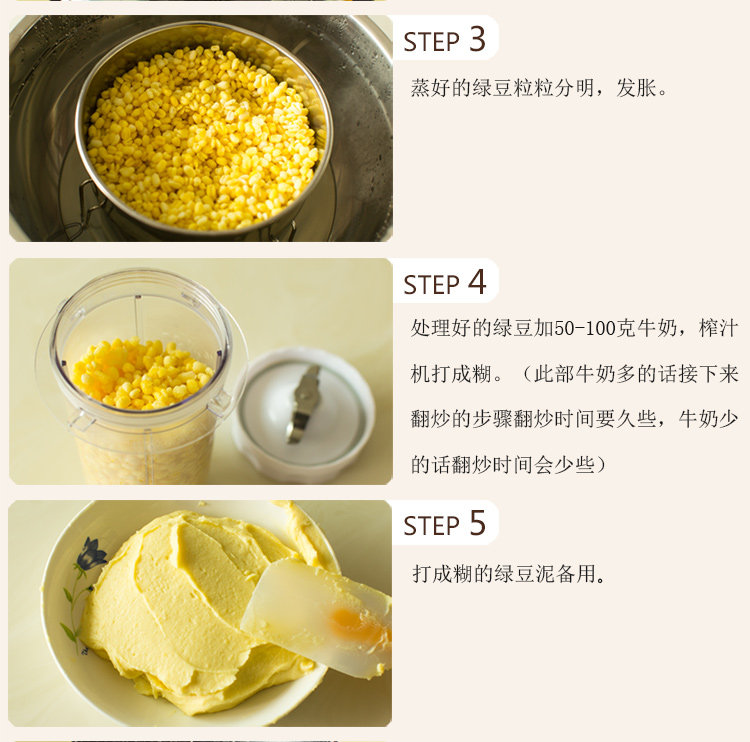 STEP 3

蒸好的绿豆粒粒分明，发胀。

STEP 4

处理好的绿豆加50-100克牛奶，榨汁机打成糊。（此部牛奶多的话接下来翻炒的步骤翻炒时间要久些，牛奶少的话翻炒时间会少些）

STEP 5

打成糊的绿豆泥备用。