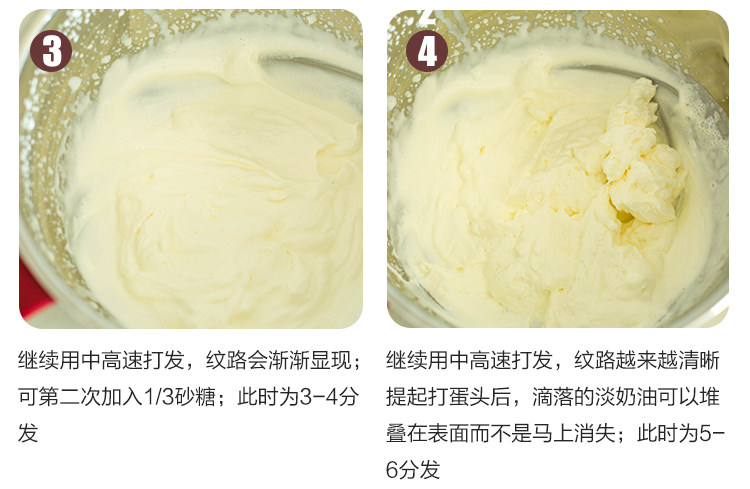 3

继续用中高速打发，纹路会渐渐显现；可第二次加入1/3砂糖；此时为3-4分发

4

继续用中高速打发，纹路越来越清晰提起打蛋头后，滴落的淡奶油可以堆叠在表面而不是马上消失；此时为5-6分发