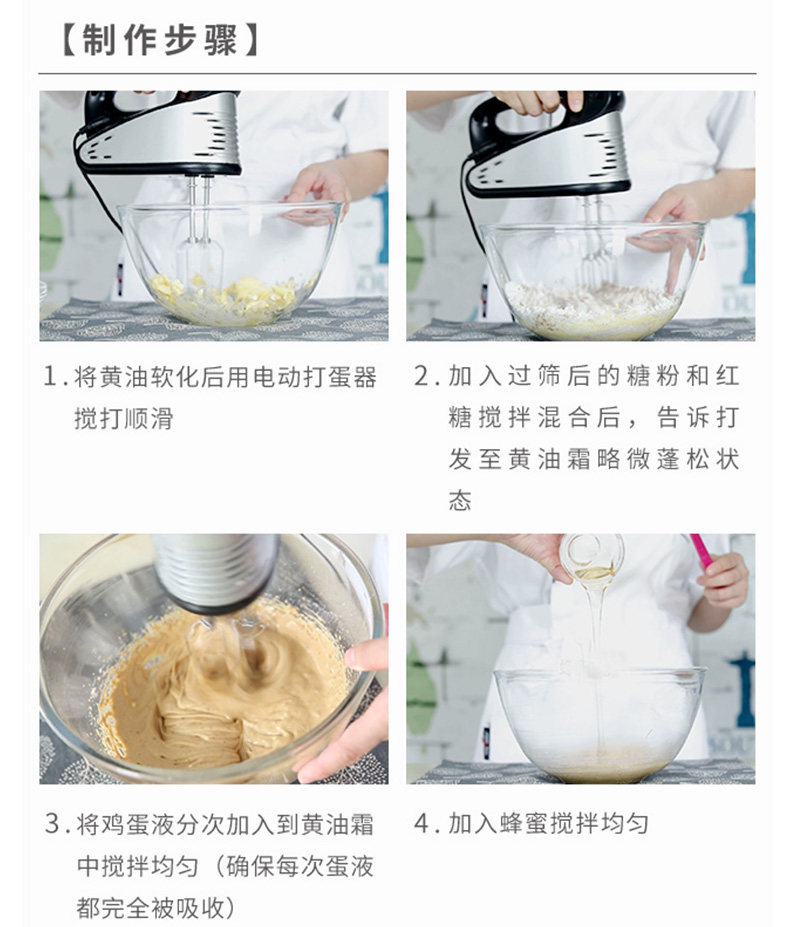 【制作步骤】

1. 将黄油软化后用电动打蛋器搅打顺滑

2. 加入过筛后的糖粉和红糖搅拌混合后，告诉打发至黄油霜略微蓬松状态

3. 将鸡蛋液分次加入到黄油霜中搅拌均匀（确保每次蛋液都完全被吸收）

4. 加入蜂蜜搅拌均匀