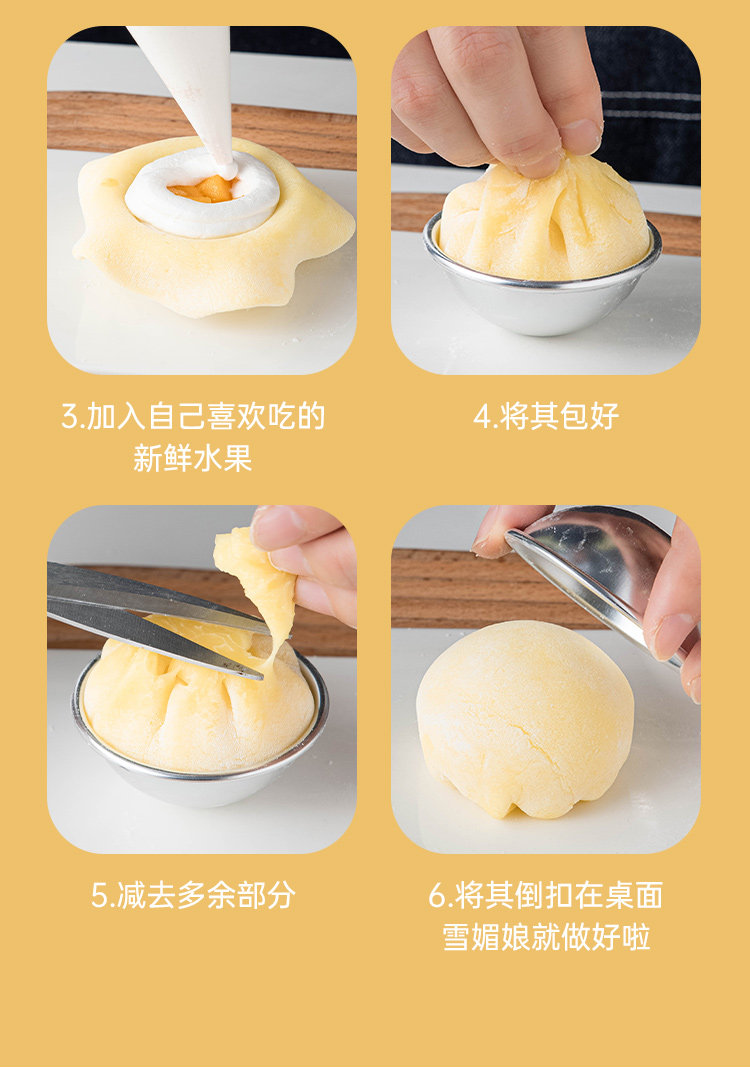 3.加入自己喜欢吃的新鲜水果

4.将其包好

5.减去多余部分

6.将其倒扣在桌面雪媚娘就做好啦