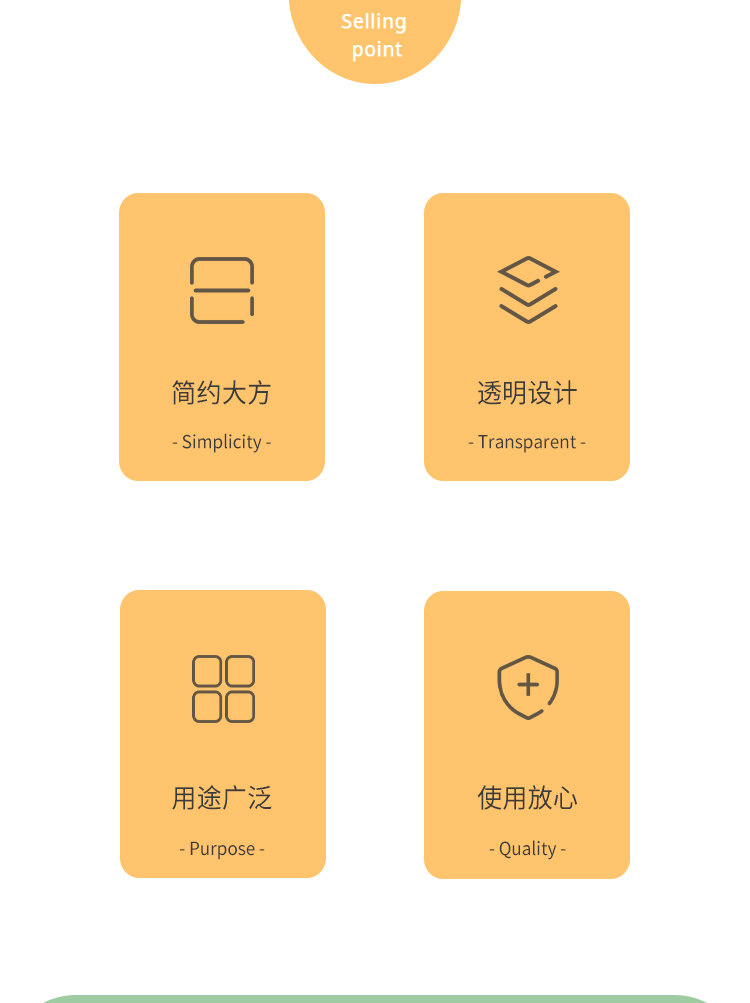 Selling
point

简约大方

- Simplicity -

透明设计

- Transparent -

用途广泛

- Purpose -

使用放心

- Quality -