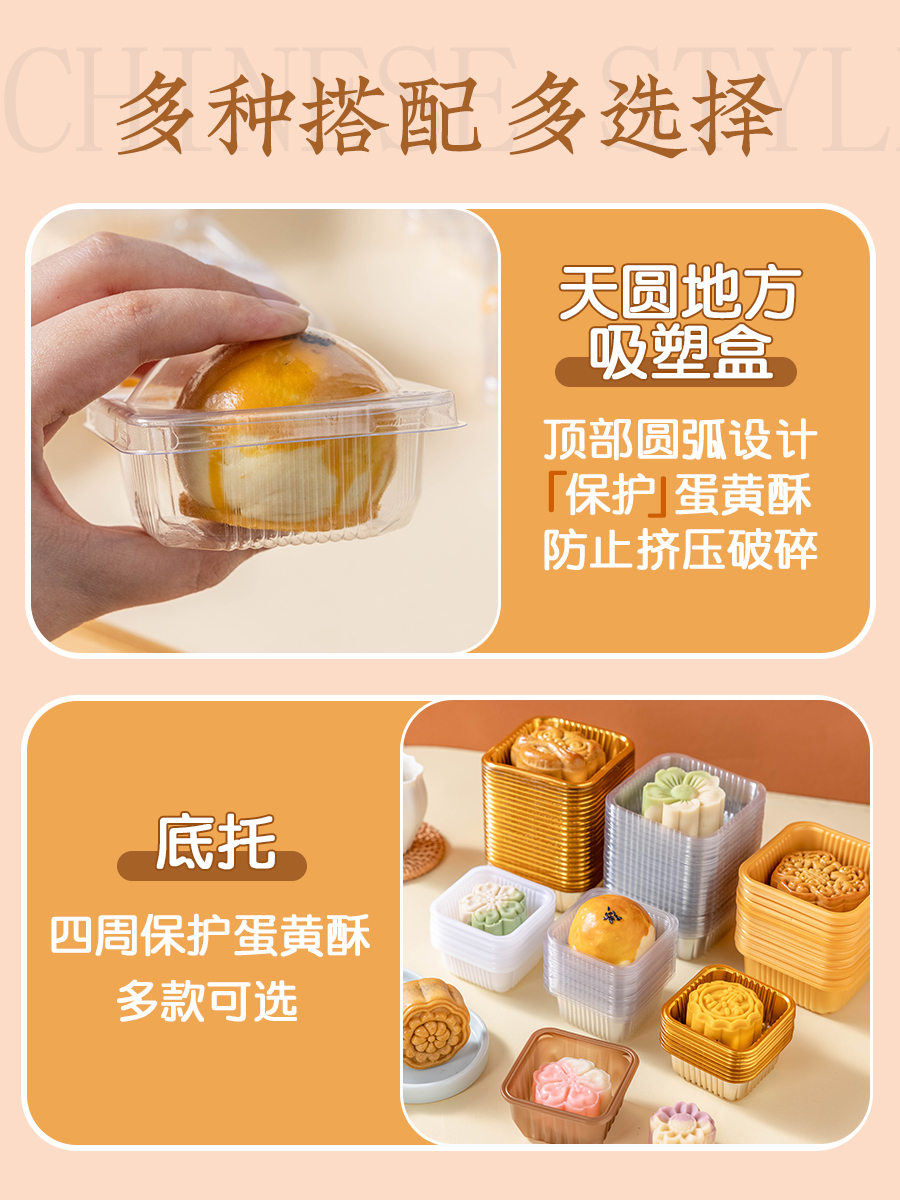 CHINESE STYL

多种搭配 多选择

天圆地方
吸塑盒

顶部圆弧设计
「保护」蛋黄酥
防止挤压破碎

底托

四周保护蛋黄酥
多款可选