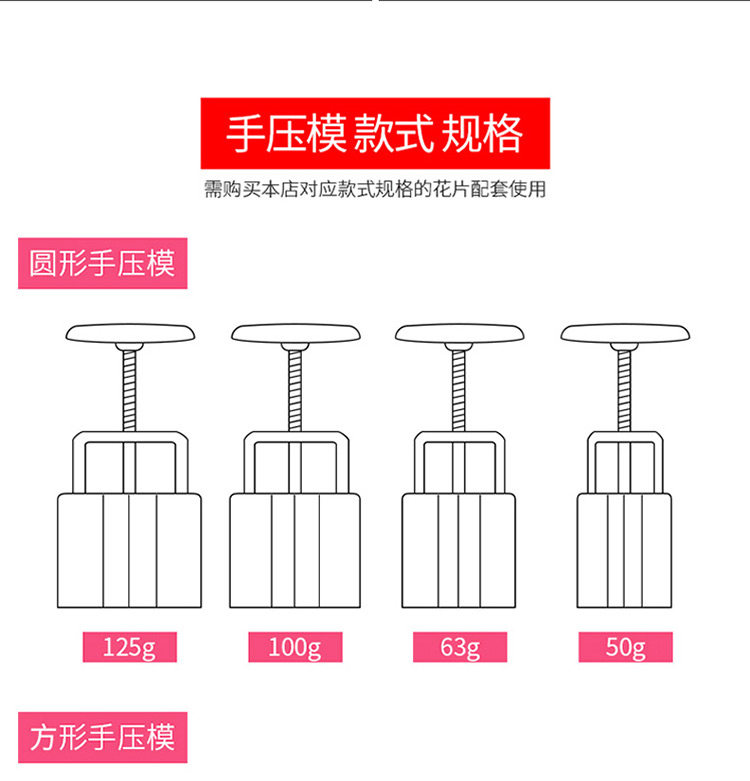 手压模 款式 规格

需购买本店对应款式规格的花片配套使用

圆形手压模

125g

100g

63g

50g

方形手压模