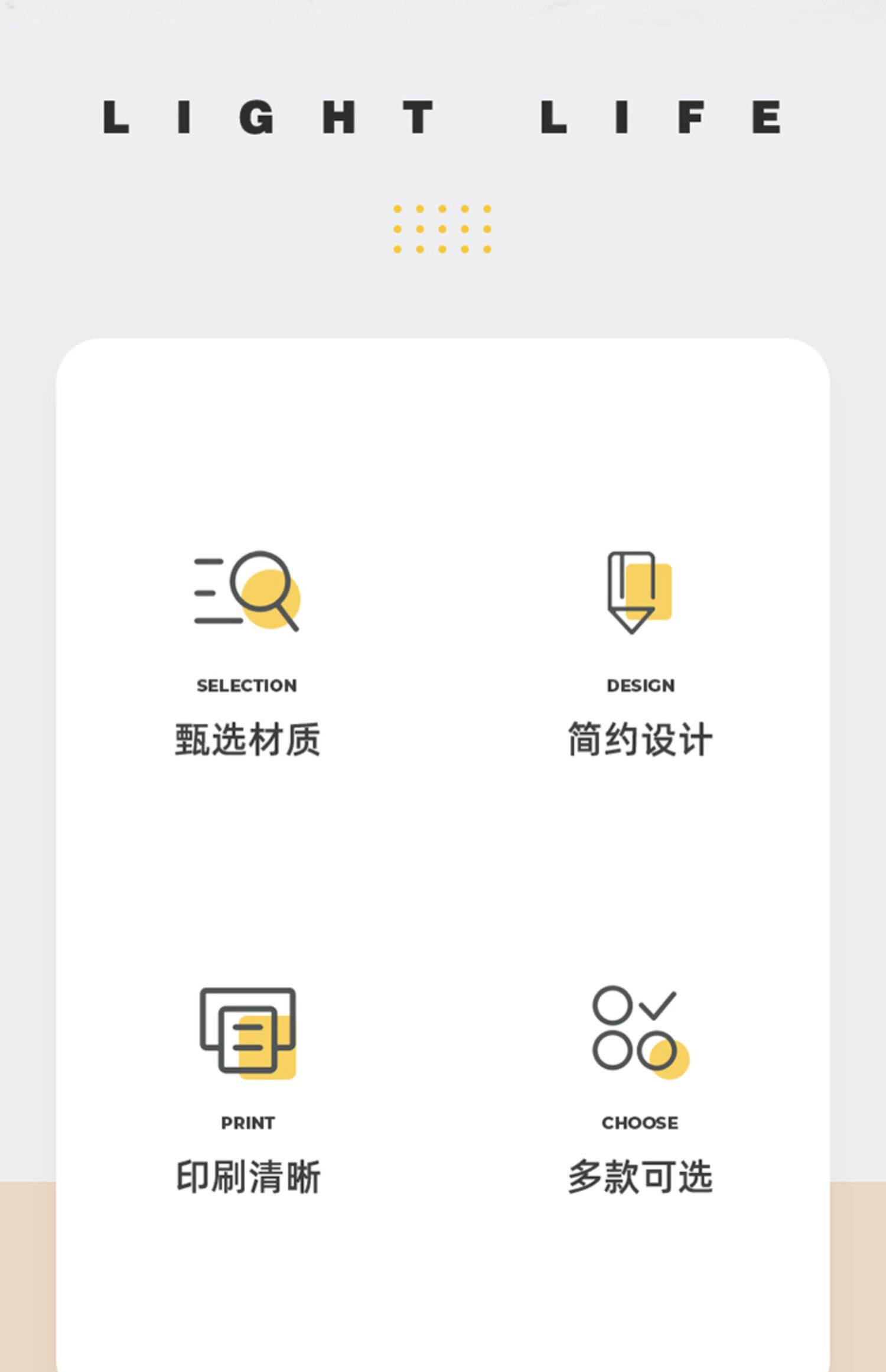 LIGHT LIFE

SELECTION
甄选材质

DESIGN
简约设计

PRINT
印刷清晰

CHOOSE
多款可选