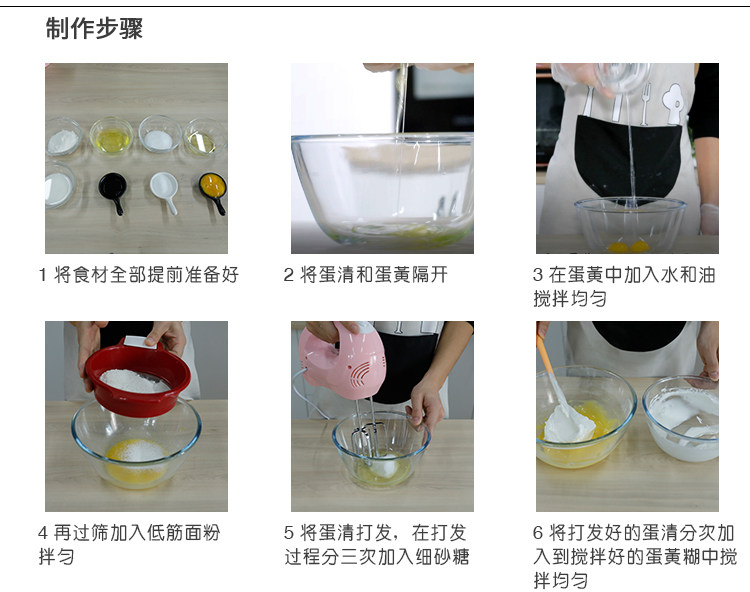 制作步骤

1 将食材全部提前准备好

2 将蛋清和蛋黄隔开

3 在蛋黄中加入水和油搅拌均匀

4 再过筛加入低筋面粉拌匀

5 将蛋清打发，在打发过程分三次加入细砂糖

6 将打发好的蛋清分次加入到搅拌好的蛋黄糊中搅拌均匀