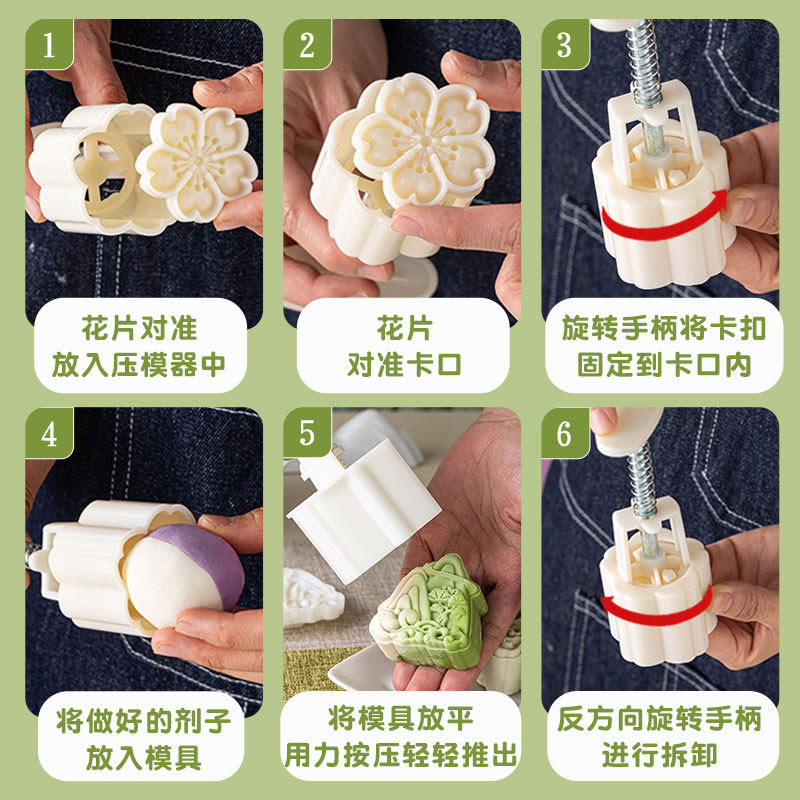 1

花片对准
放入压模器中

2

花片
对准卡口

3

旋转手柄将卡扣
固定到卡口内

4

将做好的剂子
放入模具

5

将模具放平
用力按压轻轻推出

6

反方向旋转手柄
进行拆卸