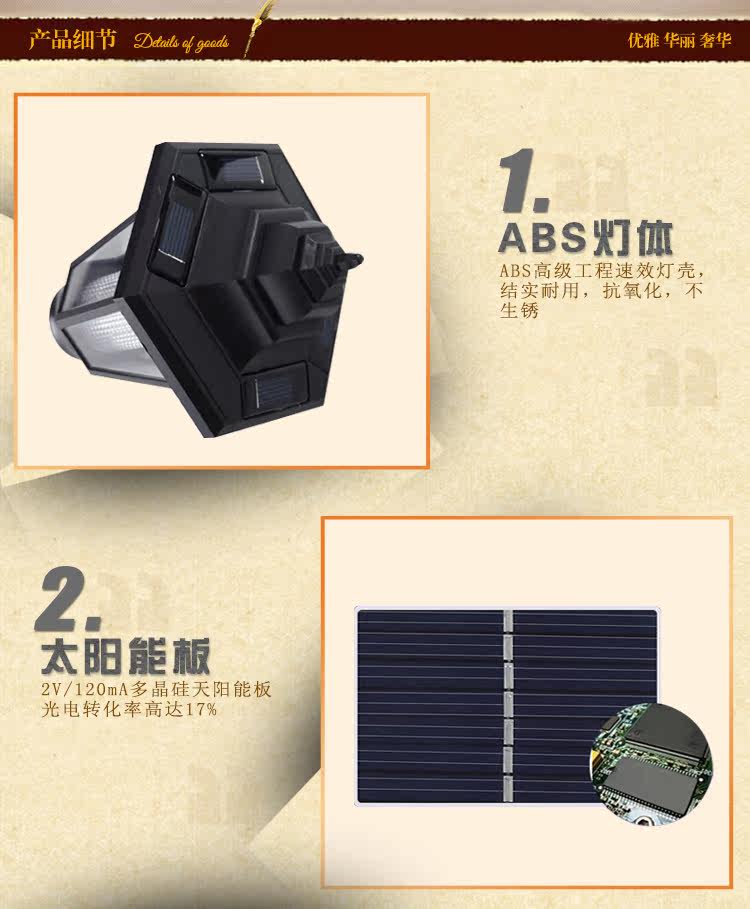 产品细节 Details of goods

优雅 华丽 奢华

1.

ABS灯体

ABS高级工程速效灯壳，结实耐用，抗氧化，不生锈

2.

太阳能板

2V/120mA多晶硅天阳能板
光电转化率高达17%