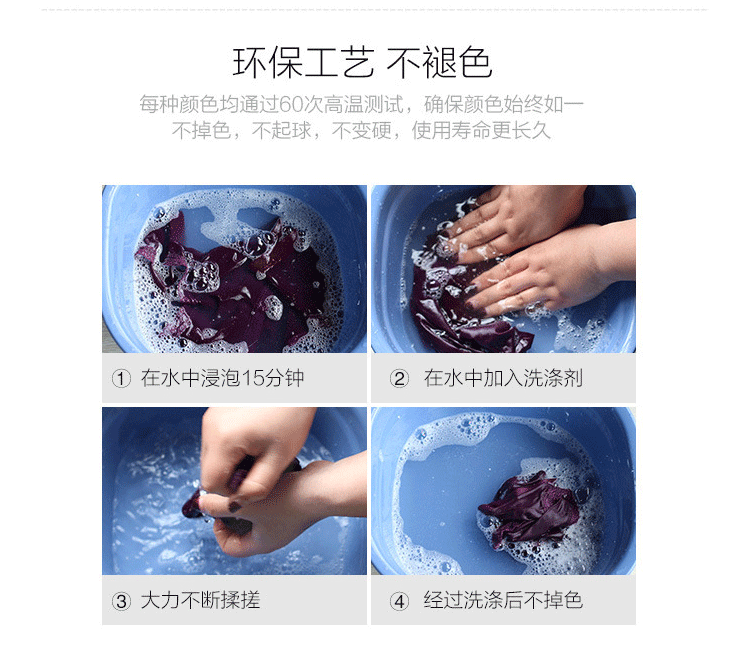 环保工艺 不褪色

每种颜色均通过60次高温测试，确保颜色始终如一
不掉色，不起球，不变硬，使用寿命更长久

① 在水中浸泡15分钟

② 在水中加入洗涤剂

③ 大力不断揉搓

④ 经过洗涤后不掉色