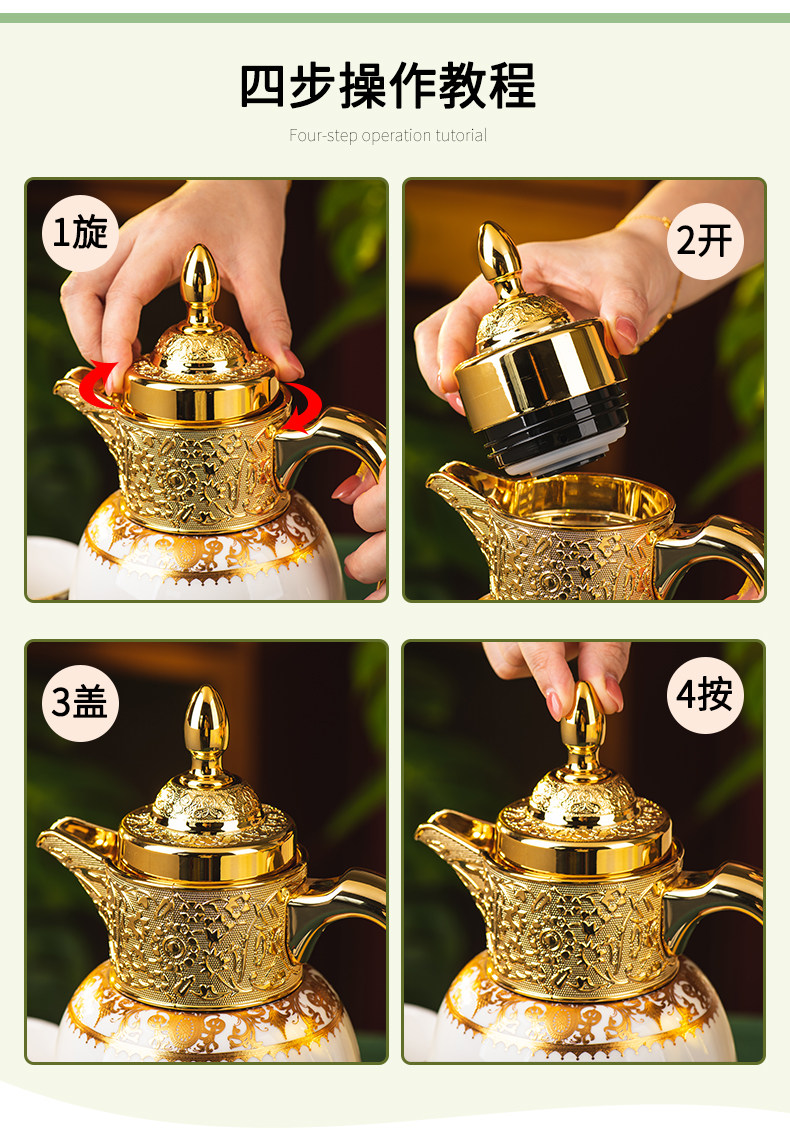 四步操作教程

Four-step operation tutorial

1旋

2开

3盖

4按