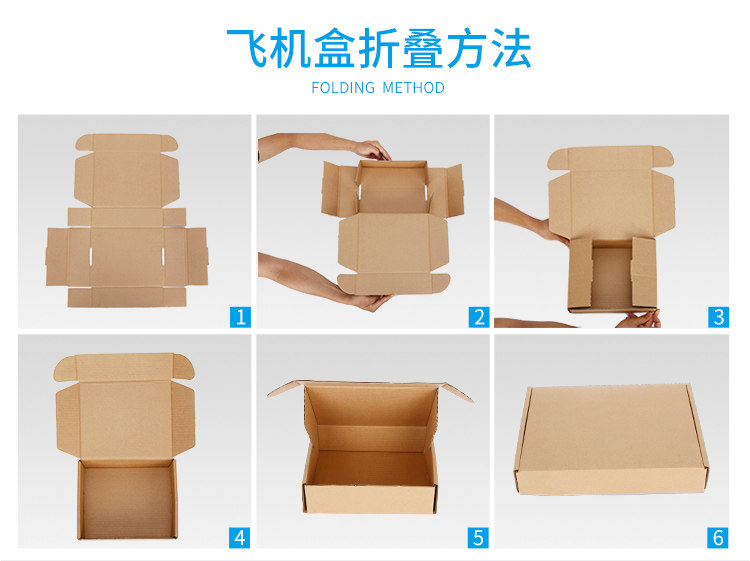 飞机盒折叠方法
FOLDING METHOD

1

2

3

4

5

6