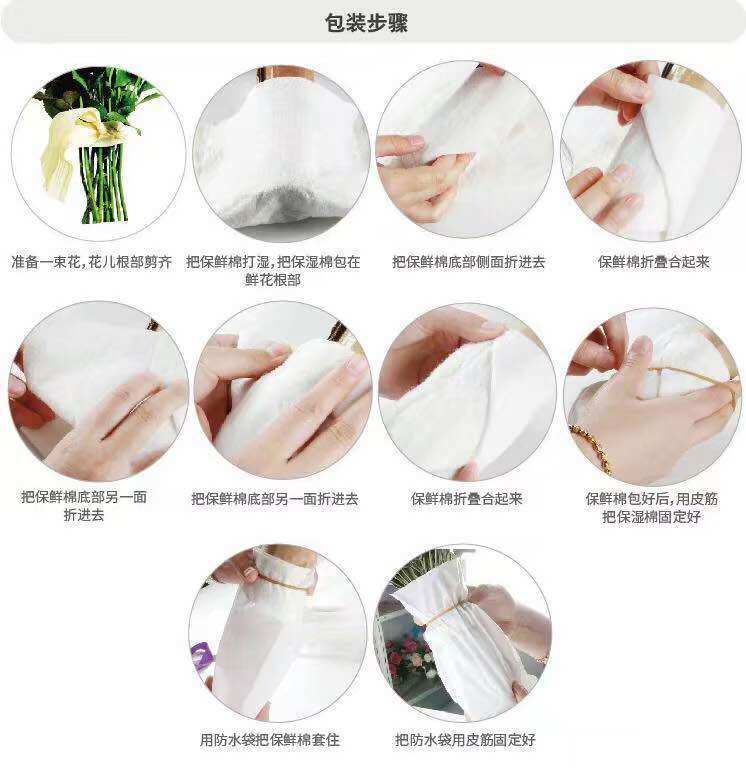 包装步骤

准备一束花，花儿根部剪齐

把保鲜棉打湿，把保湿棉包在鲜花根部

把保鲜棉底部侧面折进去

保鲜棉折叠合起来

把保鲜棉底部另一面折进去

把保鲜棉底部另一面折进去

保鲜棉折叠合起来

保鲜棉包好后，用皮筋把保湿棉固定好

用防水袋把保鲜棉套住

把防水袋用皮筋固定好