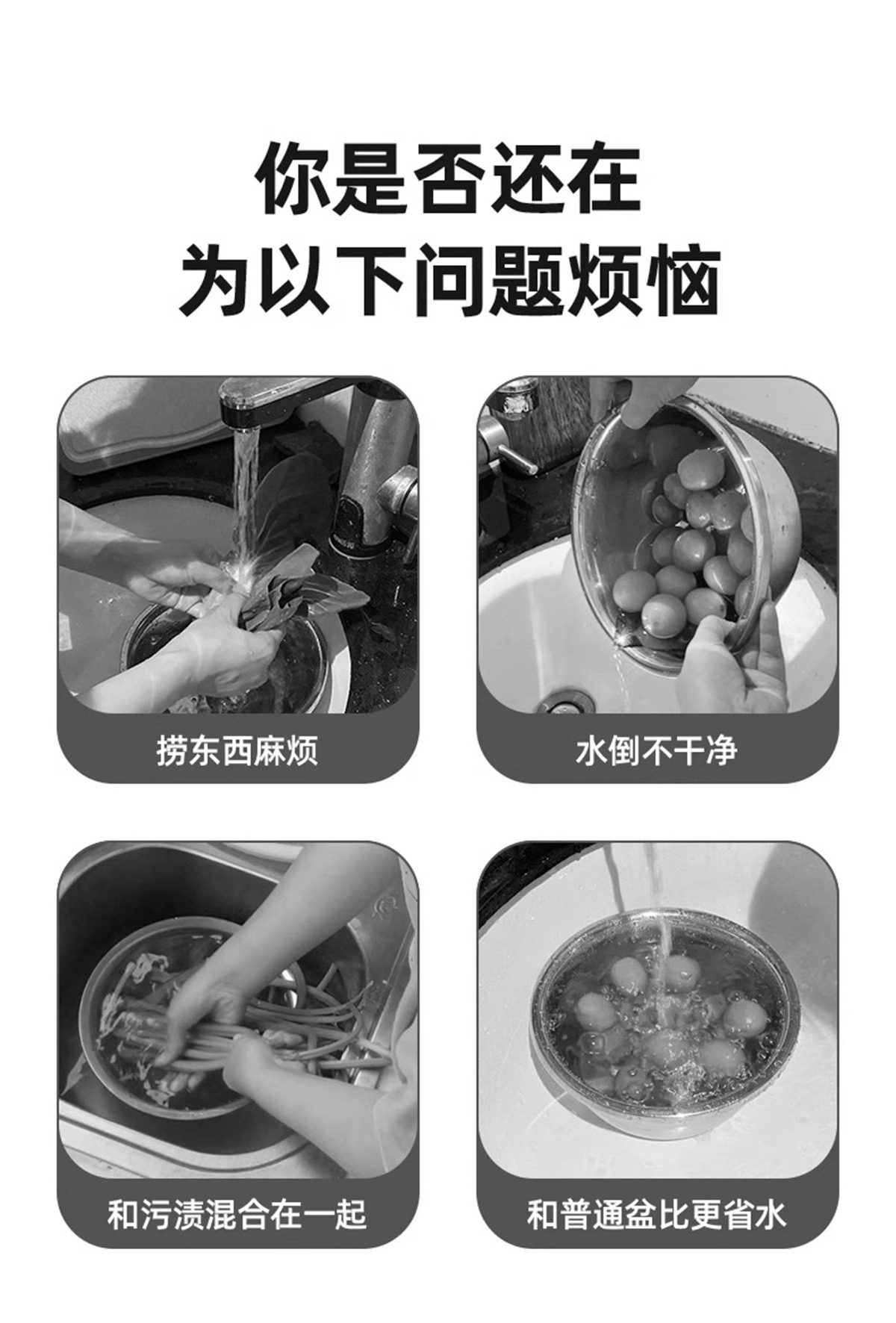 你是否还在
为以下问题烦恼

捞东西麻烦

水倒不干净

和污渍混合在一起

和普通盆比更省水