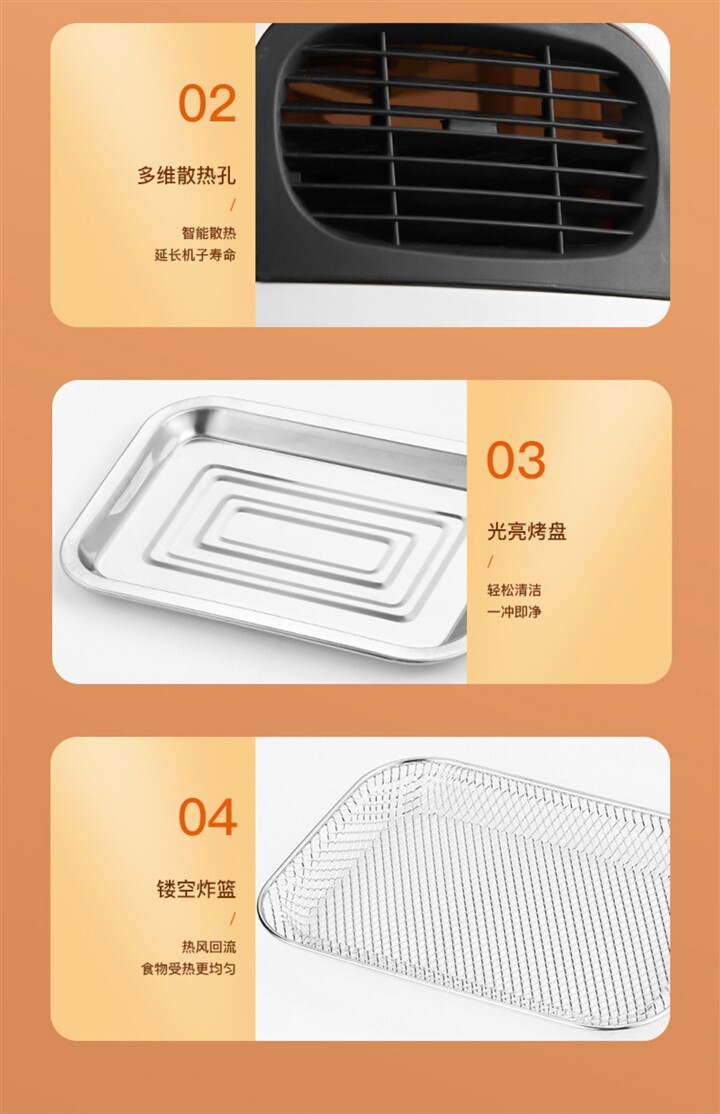 02

多维散热孔

/

智能散热
延长机子寿命

03

光亮烤盘

/

轻松清洁
一冲即净

04

镂空炸篮

/

热风回流
食物受热更均匀