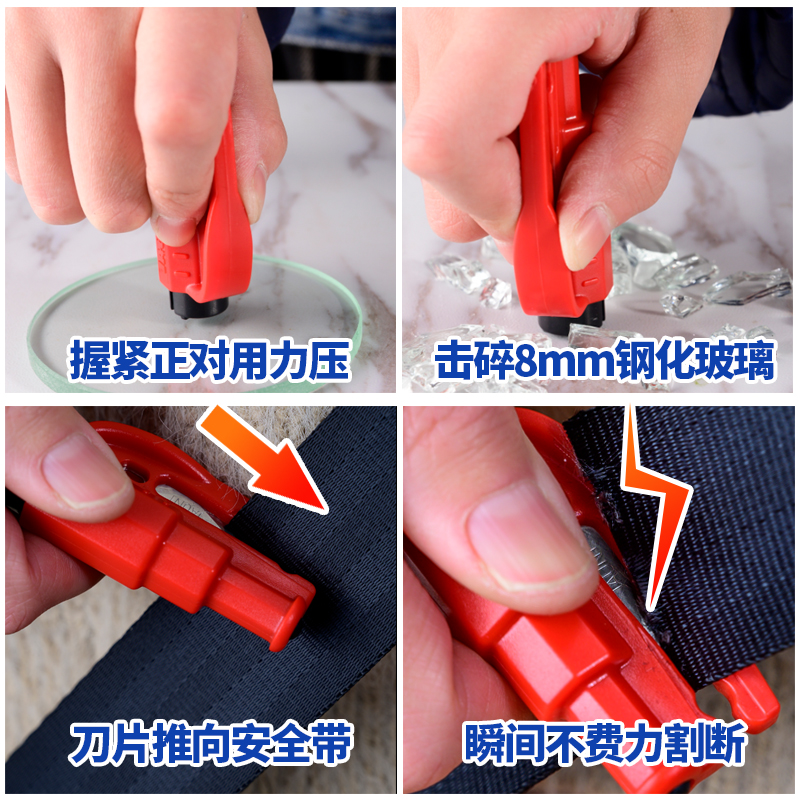 握紧正对用力压

击碎8mm钢化玻璃

刀片推向安全带

瞬间不费力割断