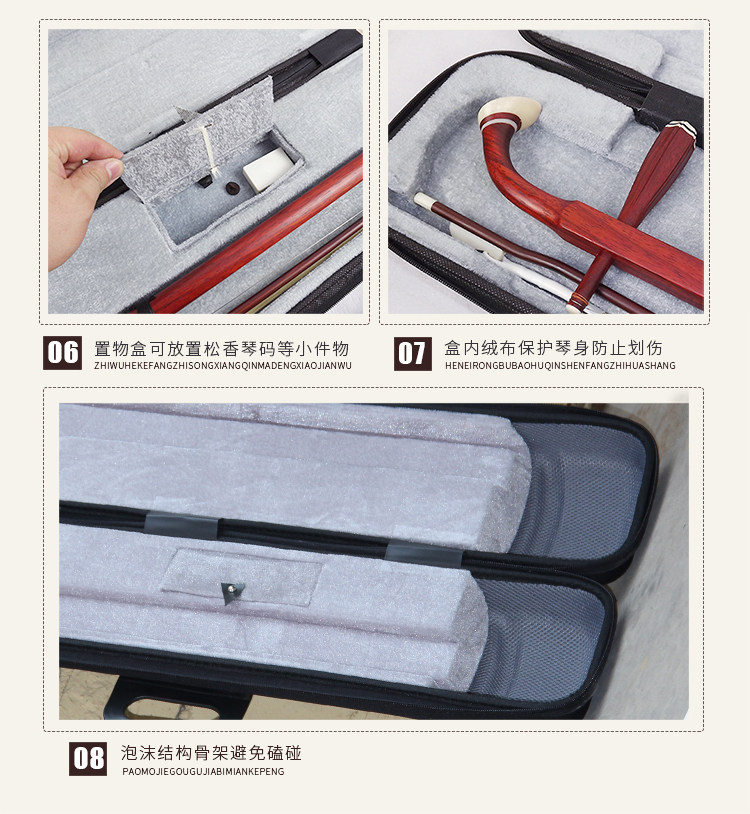 06 置物盒可放置松香琴码等小件物
ZHIWUHEKEFANGZHISONGXIANGQINMADENGXIAOJIANWU

07 盒内绒布保护琴身防止划伤
HENEIRONGBUBAOHUQINSHENFANGZHIHUASHANG

08 泡沫结构骨架避免磕碰
PAOMOJIEGOUGUJIABIMIANKEPENG