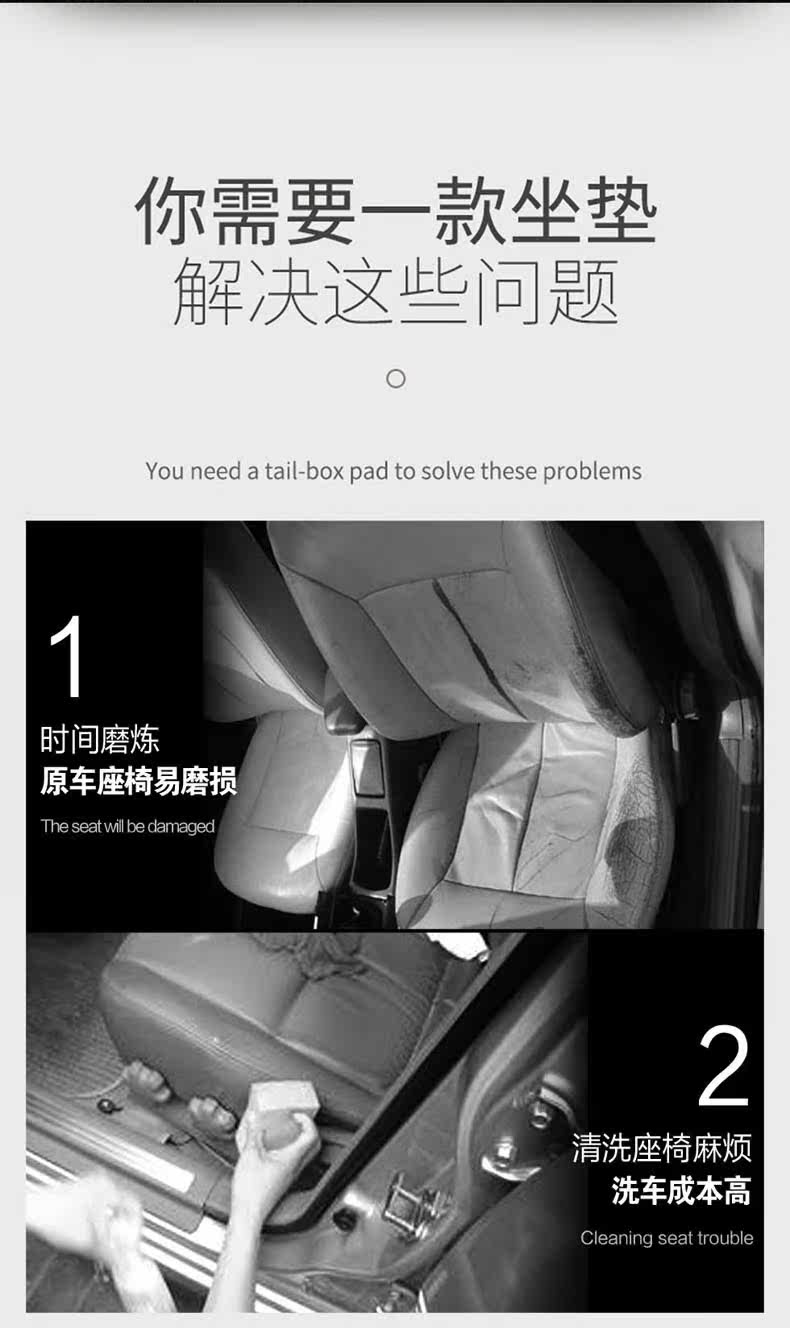 你需要一款坐垫
解决这些问题

You need a tail-box pad to solve these problems

1
时间磨炼
原车座椅易磨损
The seat will be damaged

2
清洗座椅麻烦
洗车成本高
Cleaning seat trouble