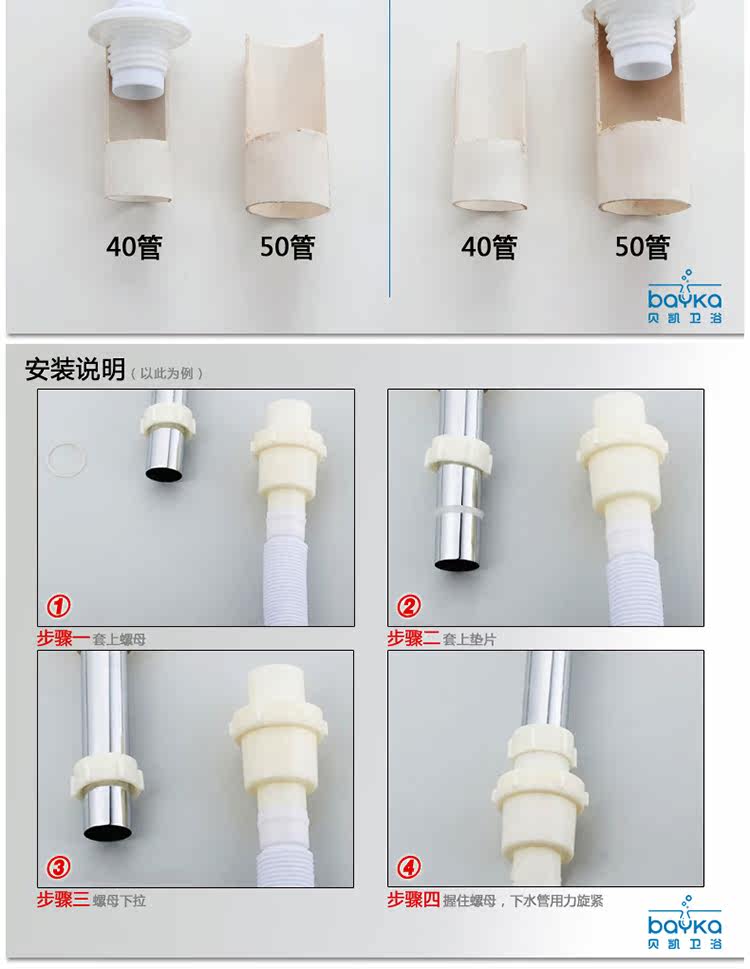 40管

50管

40管

50管

bayka
贝凯卫浴

安装说明（以此为例）

①

步骤一 套上螺母

②

步骤二 套上垫片

③

步骤三 螺母下拉

④

步骤四 握住螺母，下水管用力旋紧

bayka
贝凯卫浴