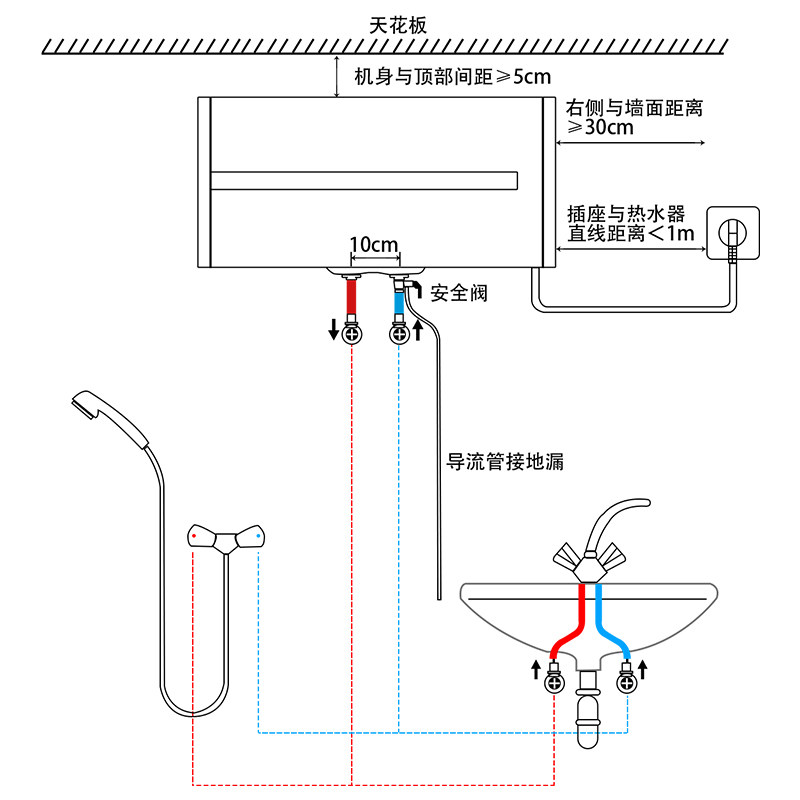 天花板

机身与顶部间距≥5cm

右侧与墙面距离≥30cm

插座与热水器直线距离<1m

10cm

安全阀

导流管接地漏