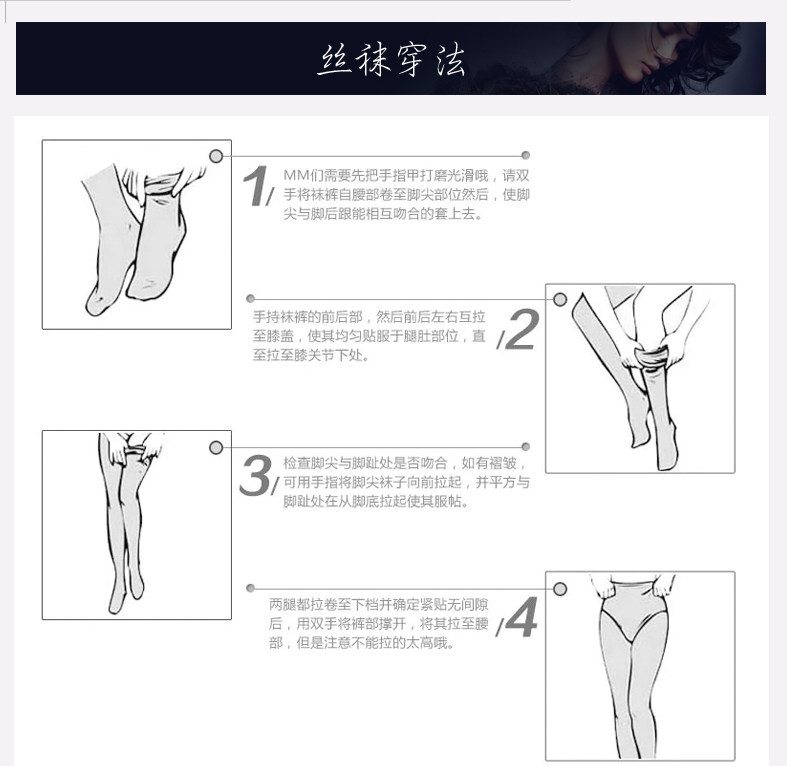 丝袜穿法

1/ MM们需要先把手指甲打磨光滑哦，请双手将袜裤自腰部卷至脚尖部位然后，使脚尖与脚后跟能相互吻合的套上去。

手持袜裤的前后部，然后前后左右互拉至膝盖，使其均匀贴服于腿肚部位，直至拉至膝关节下处。 /2

3/ 检查脚尖与脚趾处是否吻合，如有褶皱，可用手指将脚尖袜子向前拉起，并平方与脚趾处在从脚底拉起使其服帖。

两腿都拉卷至下档并确定紧贴无间隙后，用双手将裤部撑开，将其拉至腰部，但是注意不能拉的太高哦。 /4