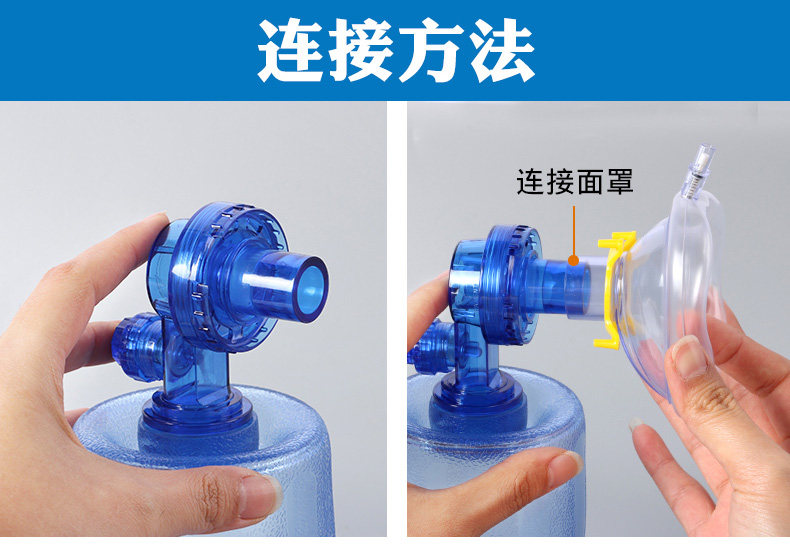 连接方法

连接面罩